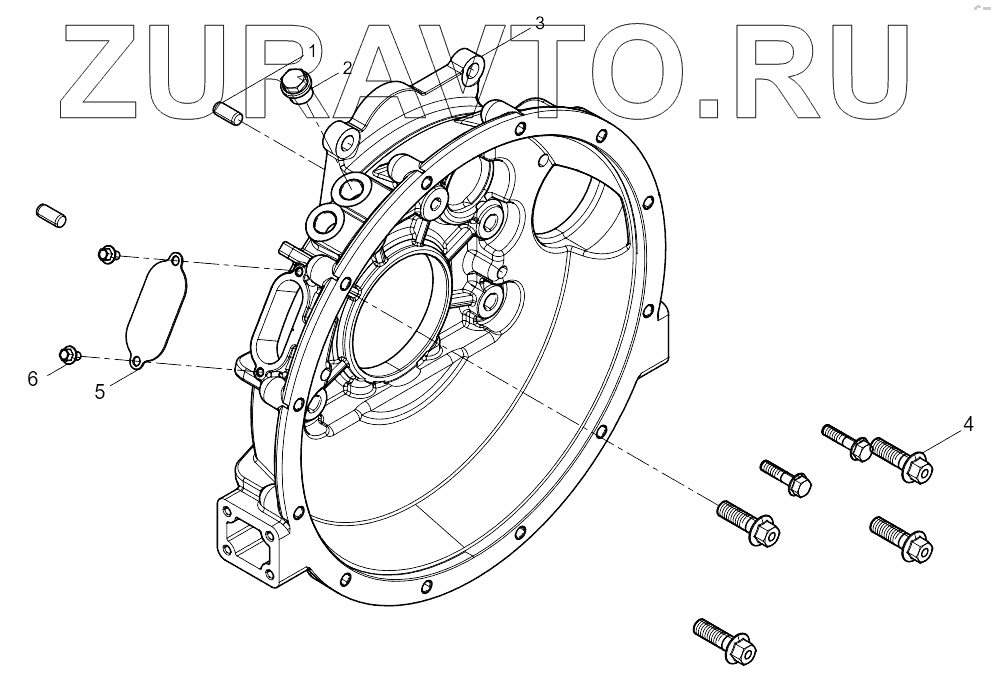 ZURAVTO.RU
1
2
3
4
5
6