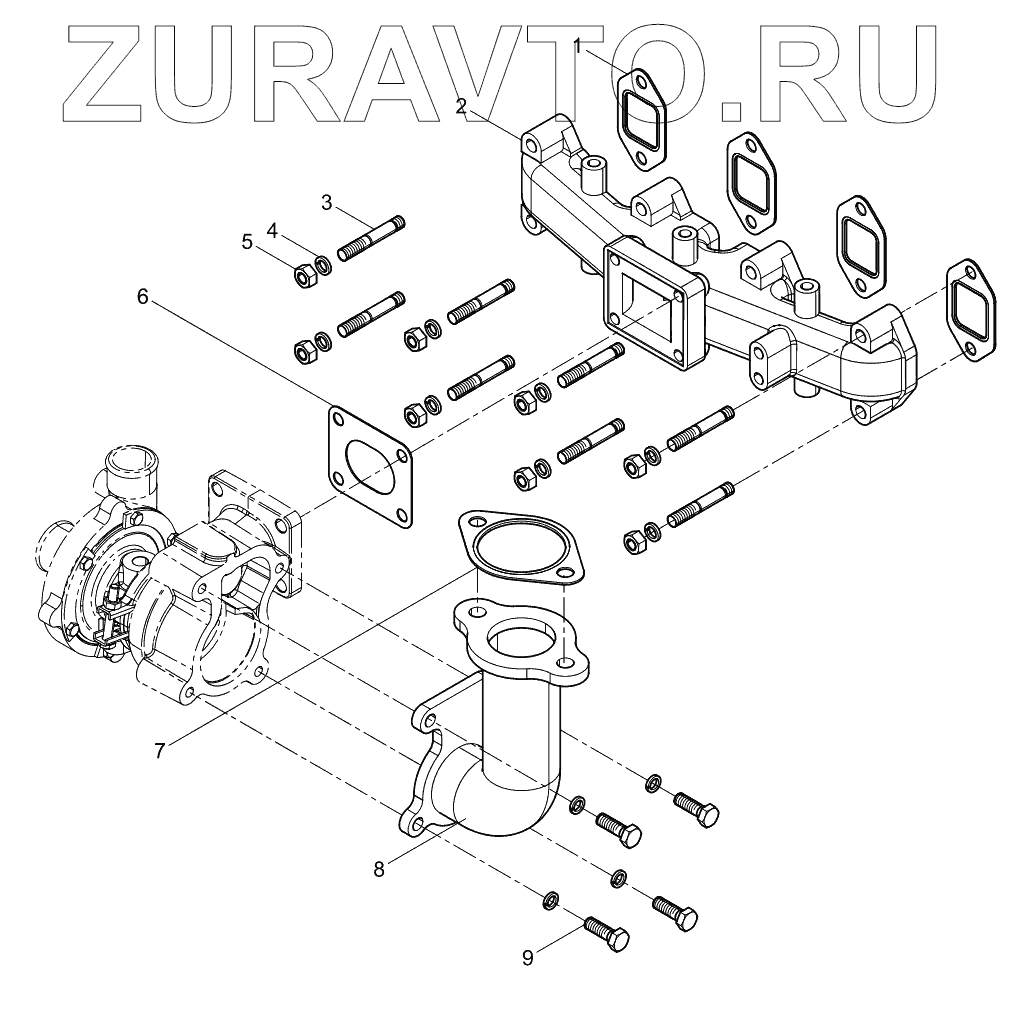 ZURAVTO.RU
1
2
3
4
5
6
7
8
9