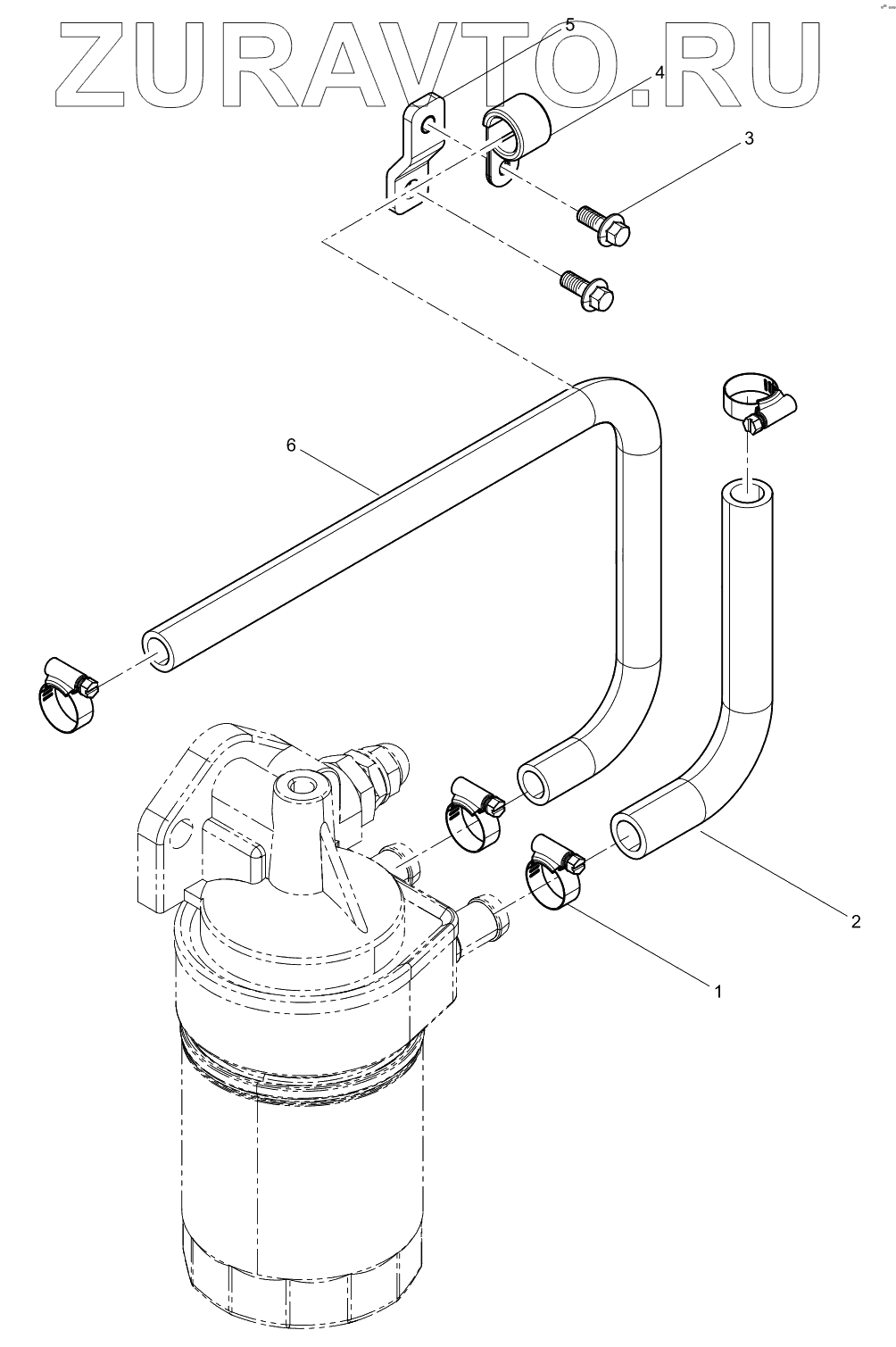 ZURAVTO.RU

5
4
3
6
2
1