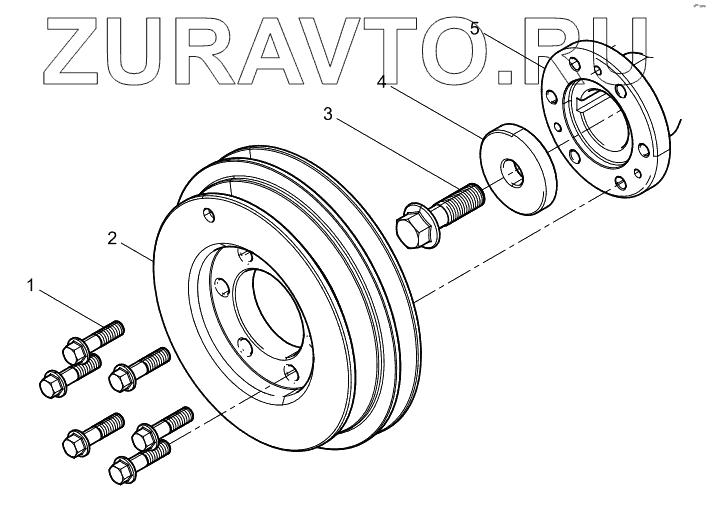 ZURAVTO.RU
5
4
3
2
1