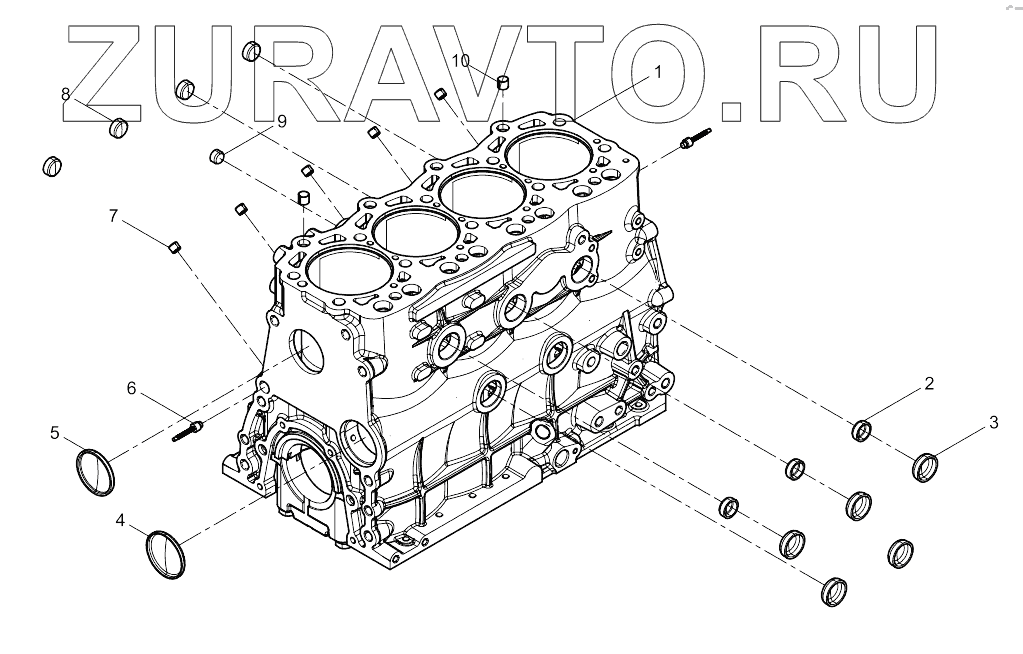 ZURAVTO.RU

10
1
8
9
7
6
5
4
2
3