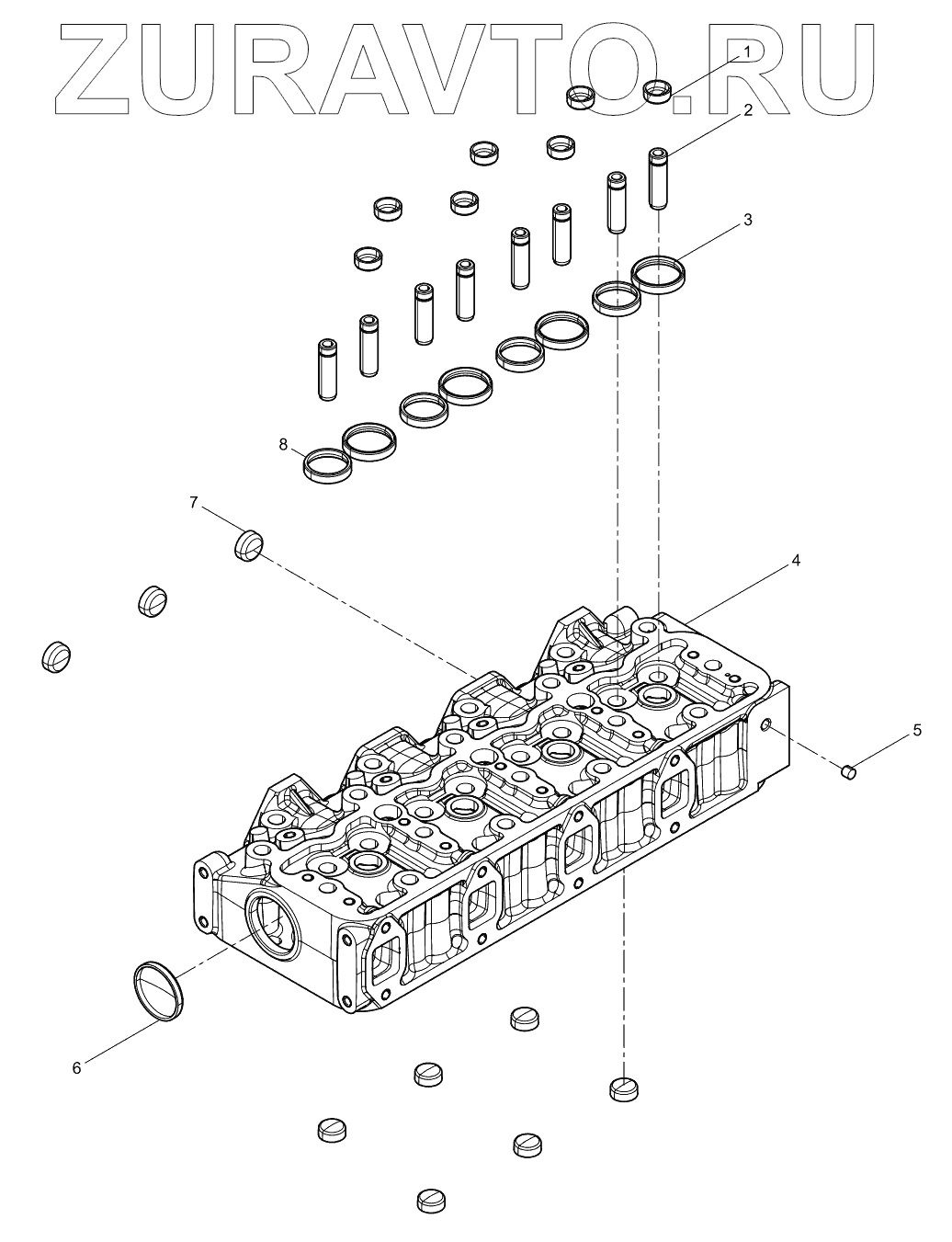 ZURAVTO.RU

1
2
3
8
7
4
5
6