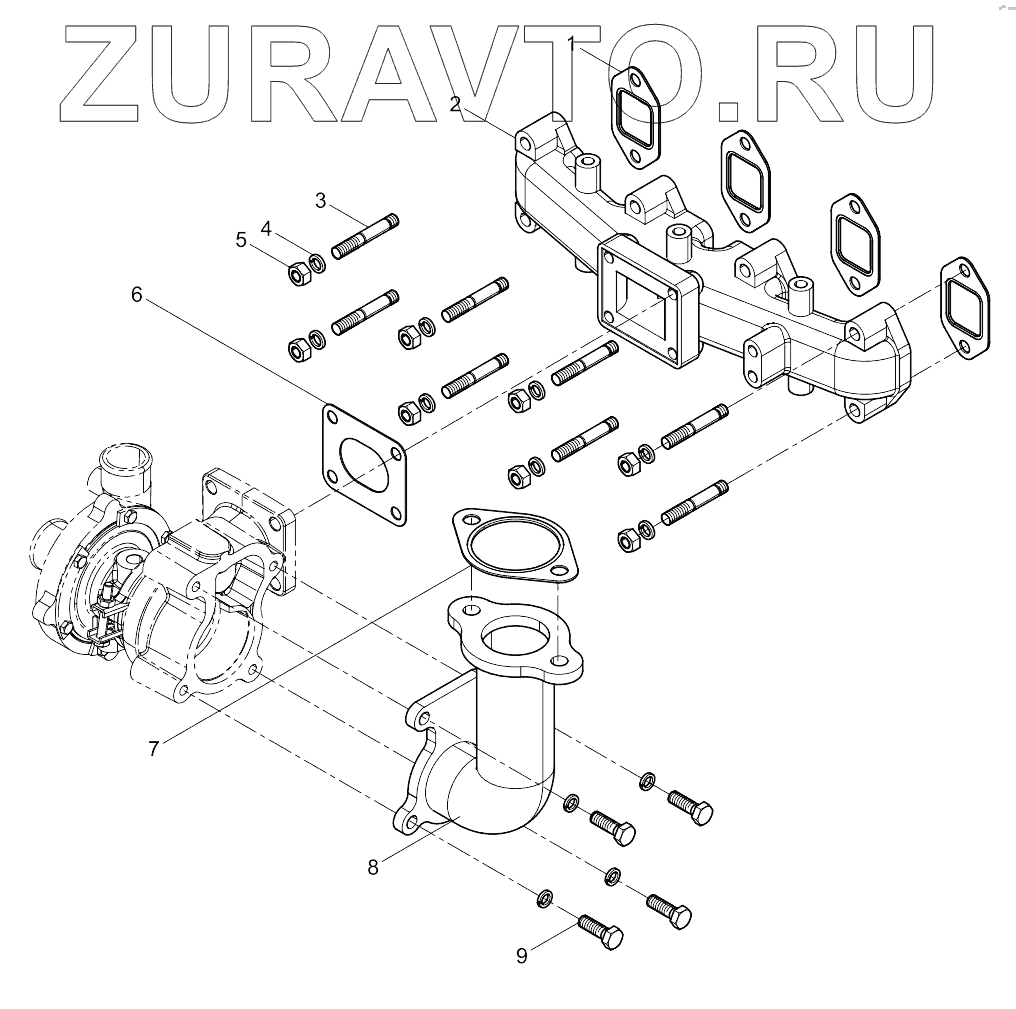 ZURAVTO.RU

1
2
3
4
5
6
7
8
9