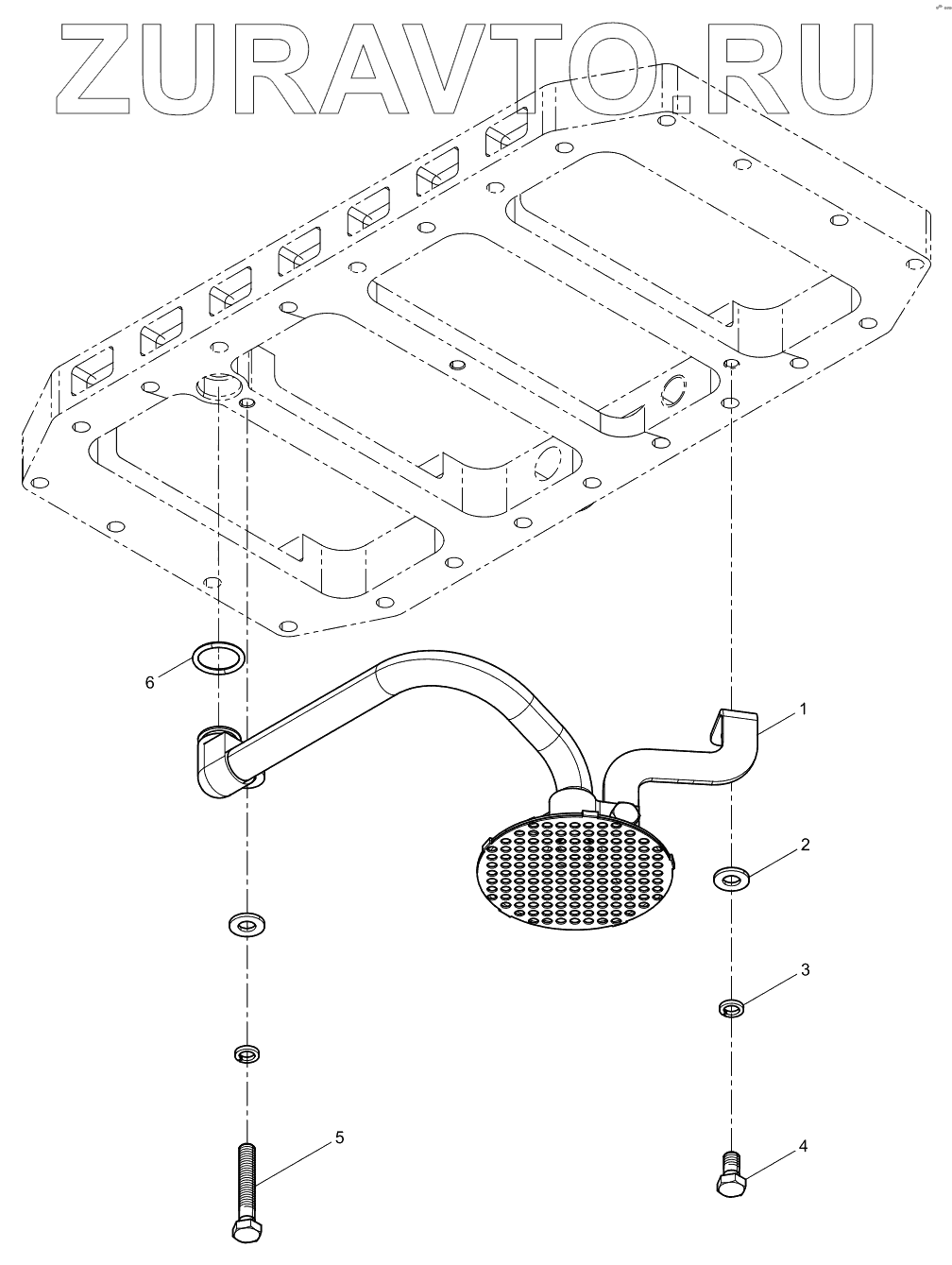 ZURAVTO.RU

6

1

2

3

5

4