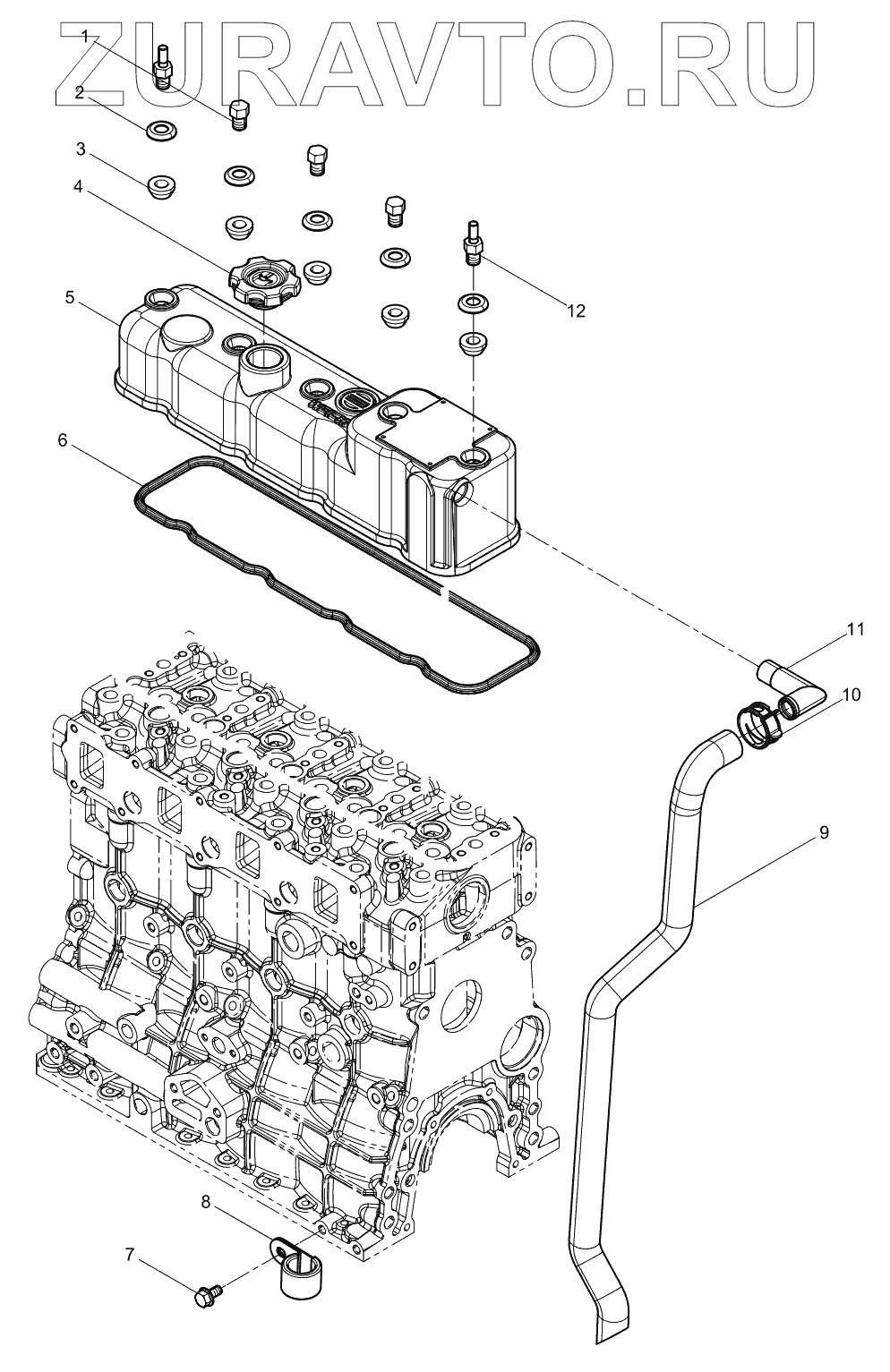 ZURAVTO.RU

1
2
3
4
5
6
12
11
10
9
8
7