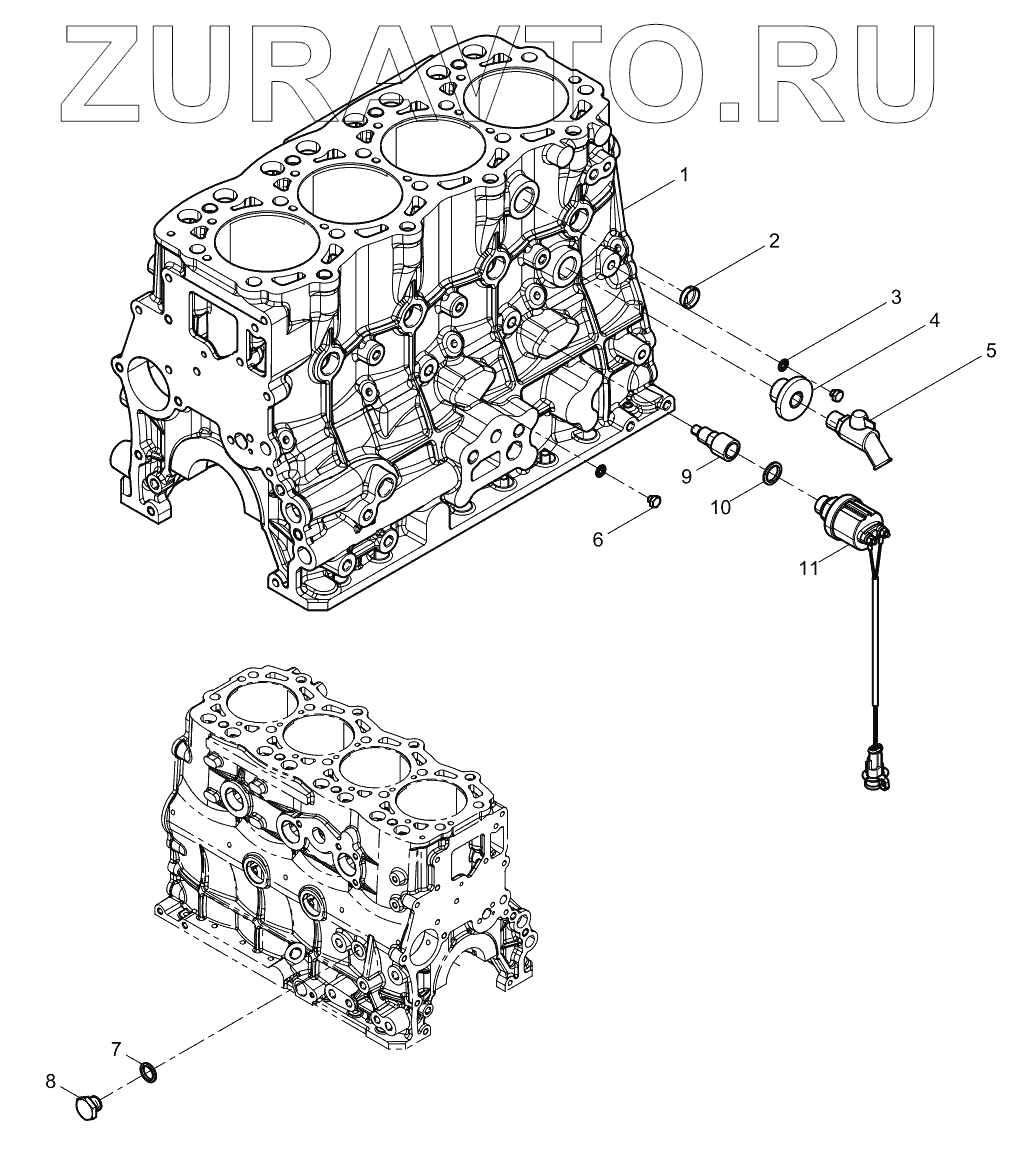 ZURAVTO.RU

1
2
3
4
5
9
10
6
11
7
8