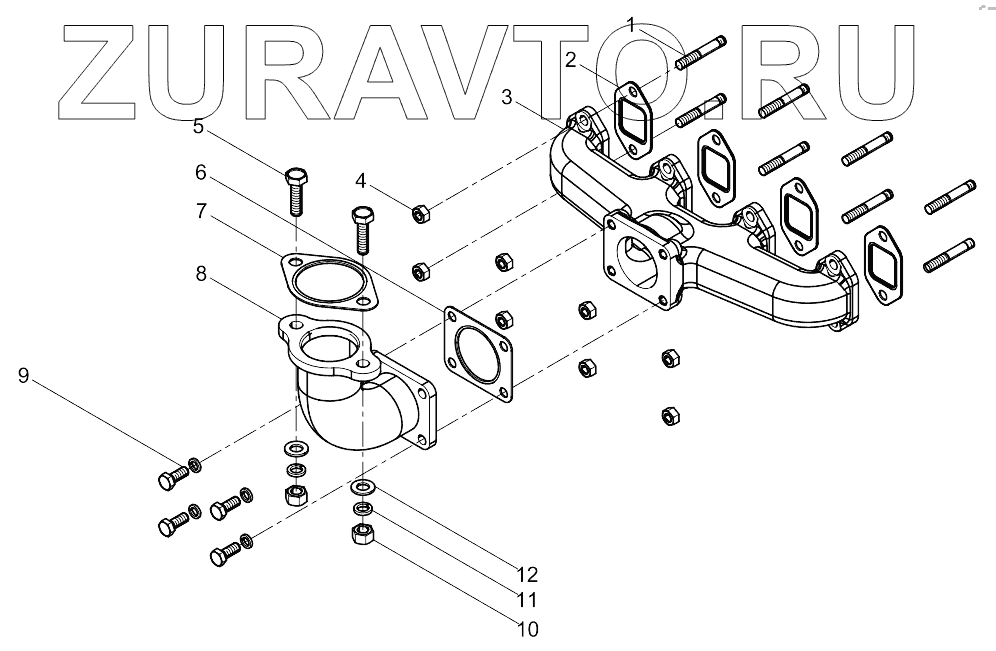 ZURAVTO.RU

1
2
3
4
5
6
7
8
9
12
11
10