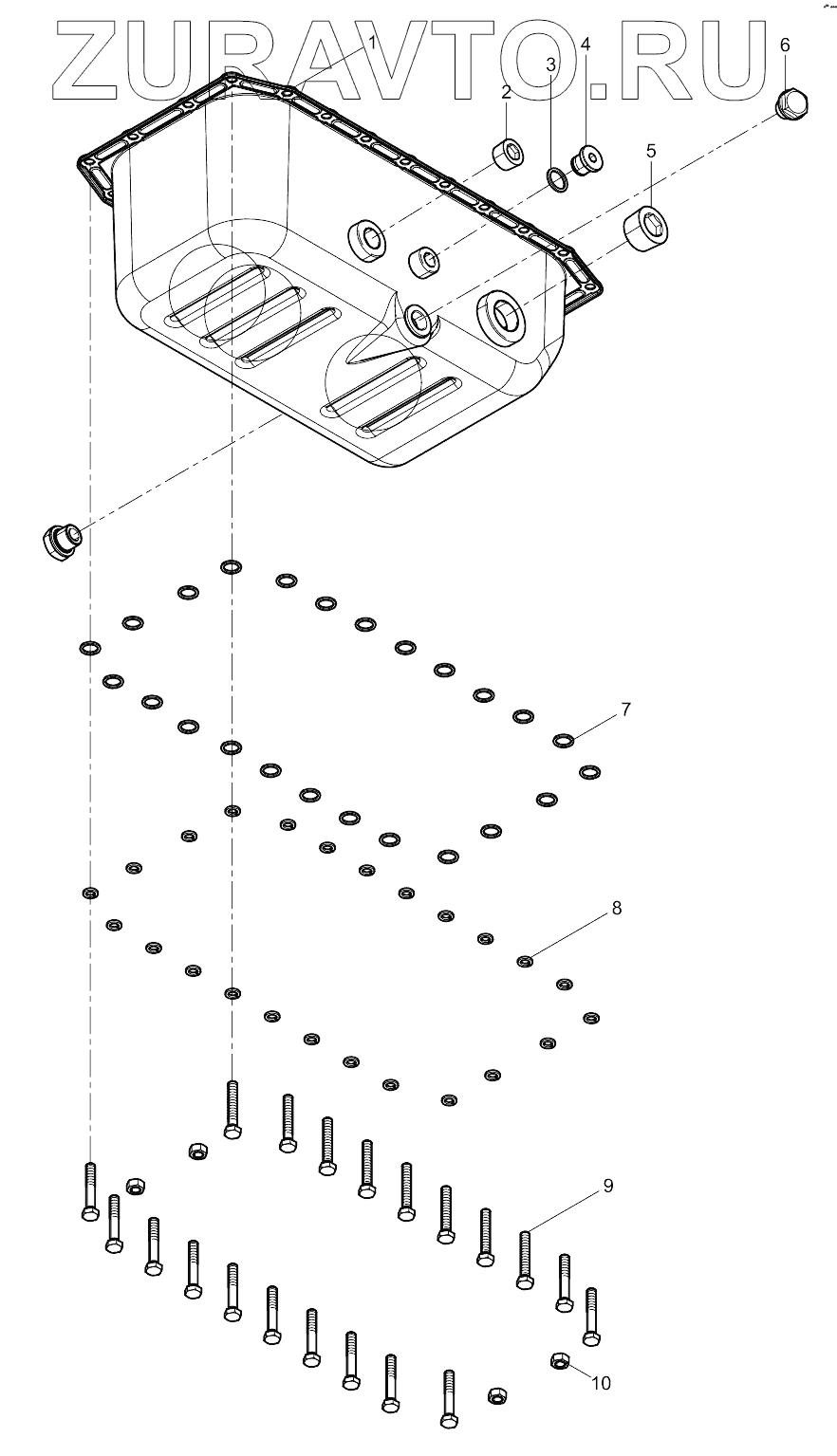 ZURAVTO.RU
1
2
3
4
5
6
7
8
9
10