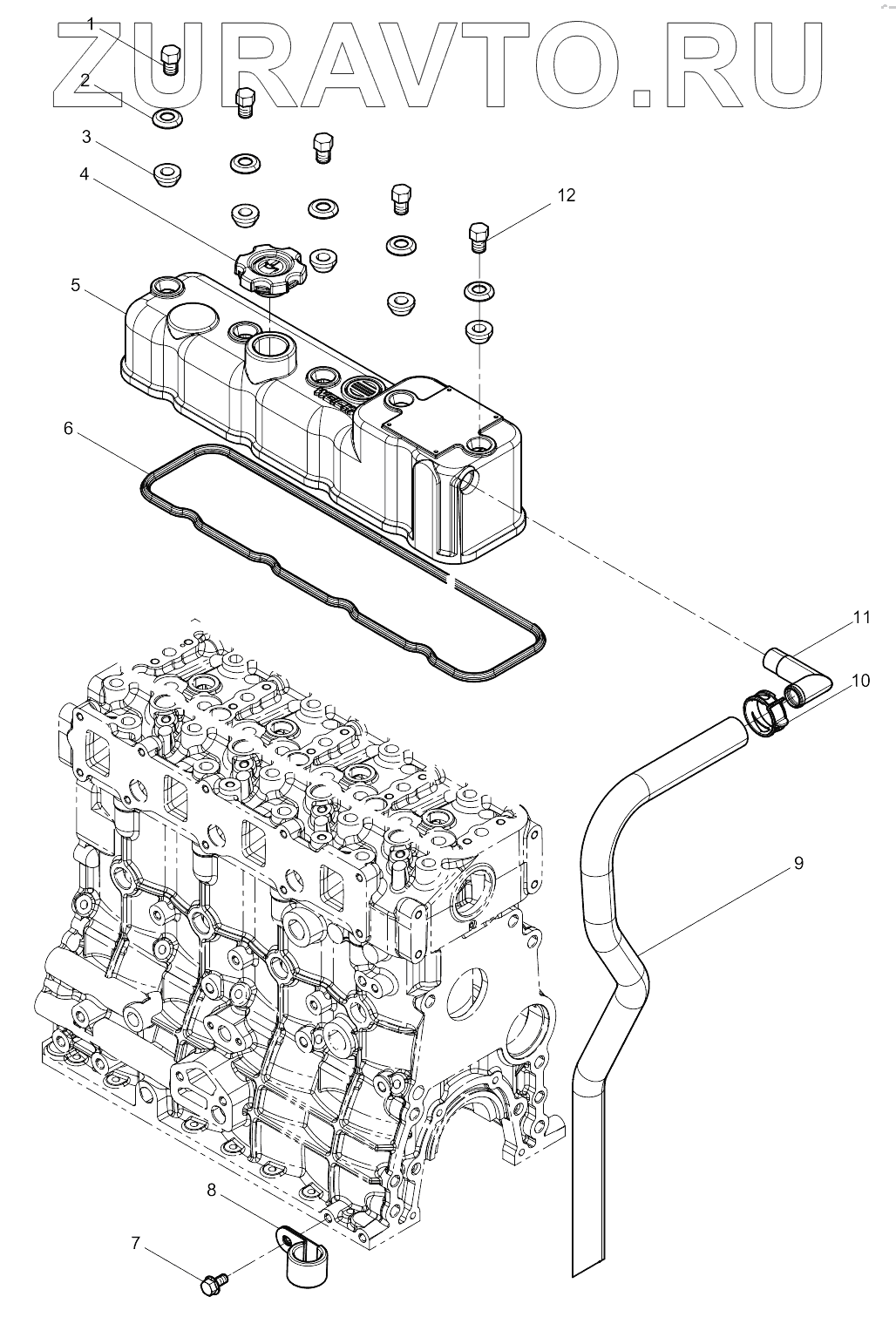 ZURAVTO.RU

1
2
3
4
5
6
12
11
10
9
8
7