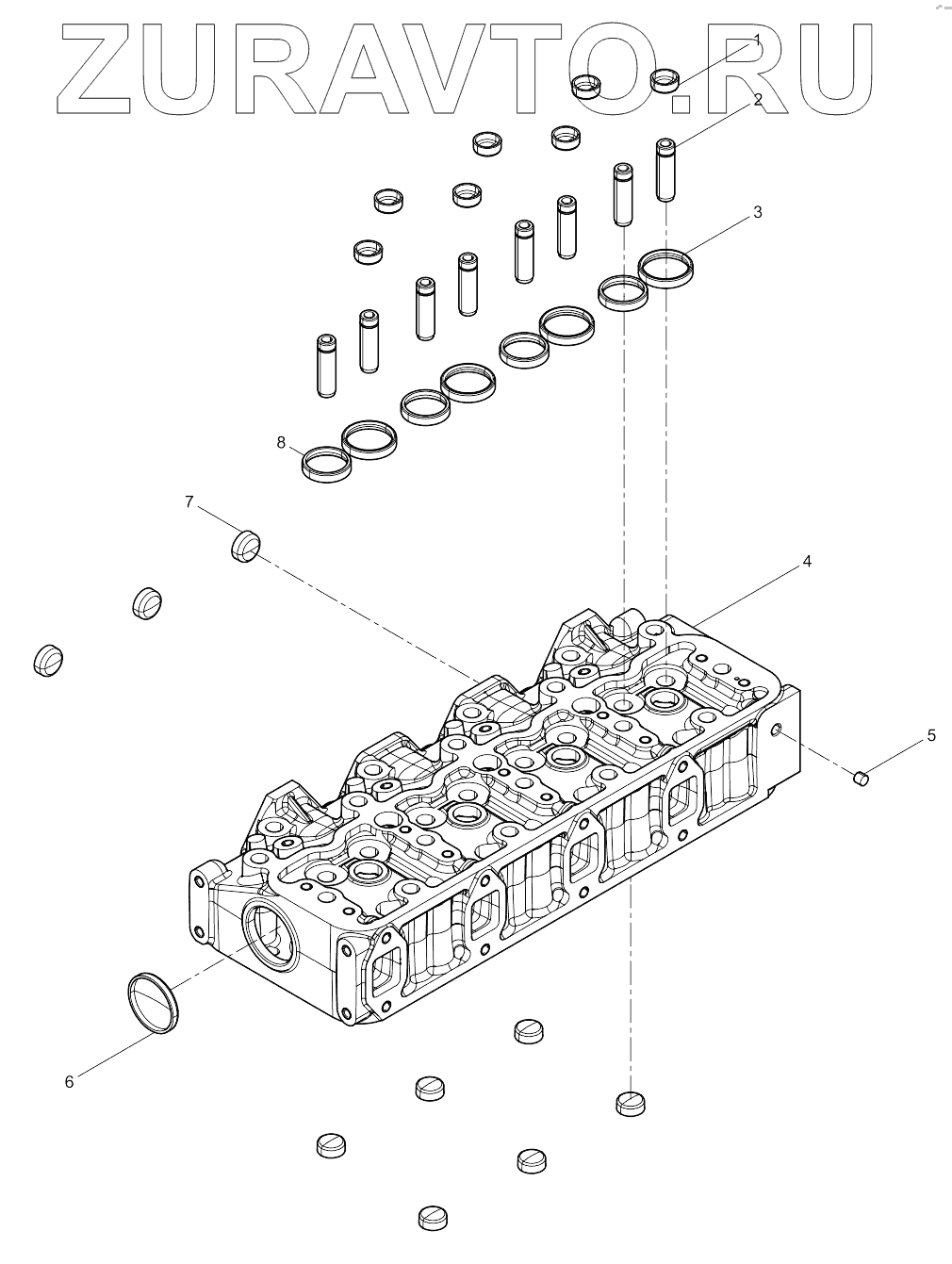 ZURAVTO.RU
1
2
3
8
7
4
5
6