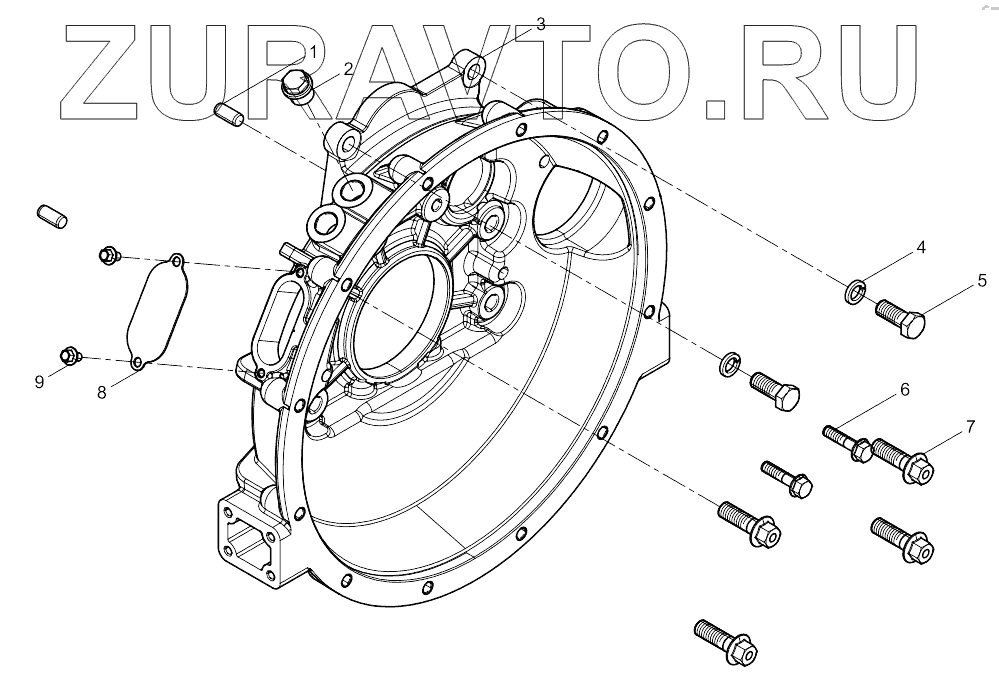 ZURAVTO.RU

1
2
3
4
5
6
7
8
9