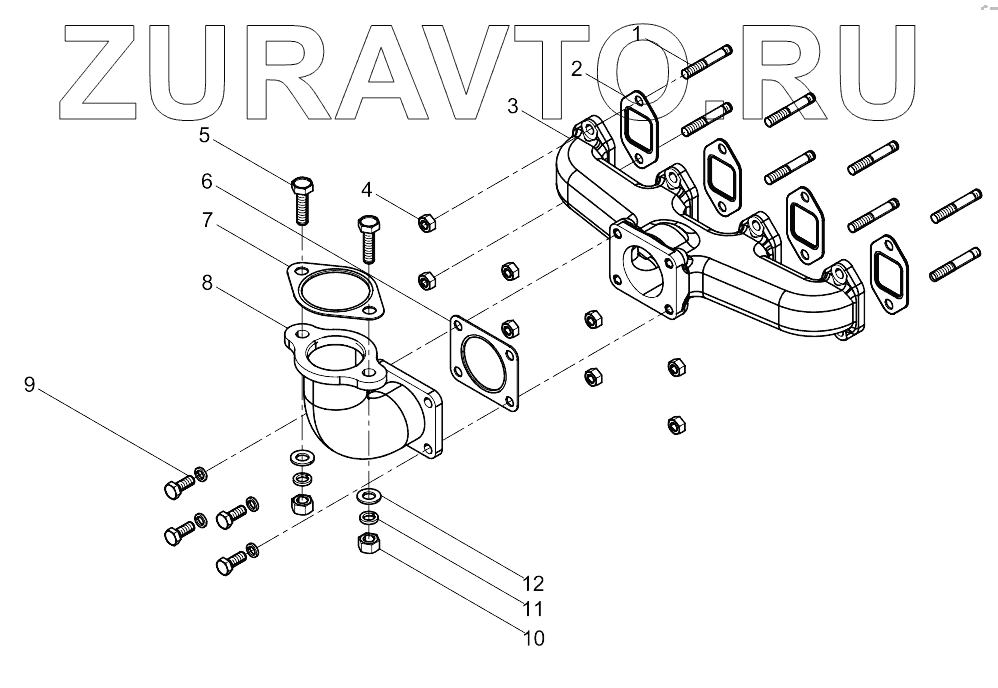 ZURAVTO.RU

1
2
3
4
5
6
7
8
9
12
11
10