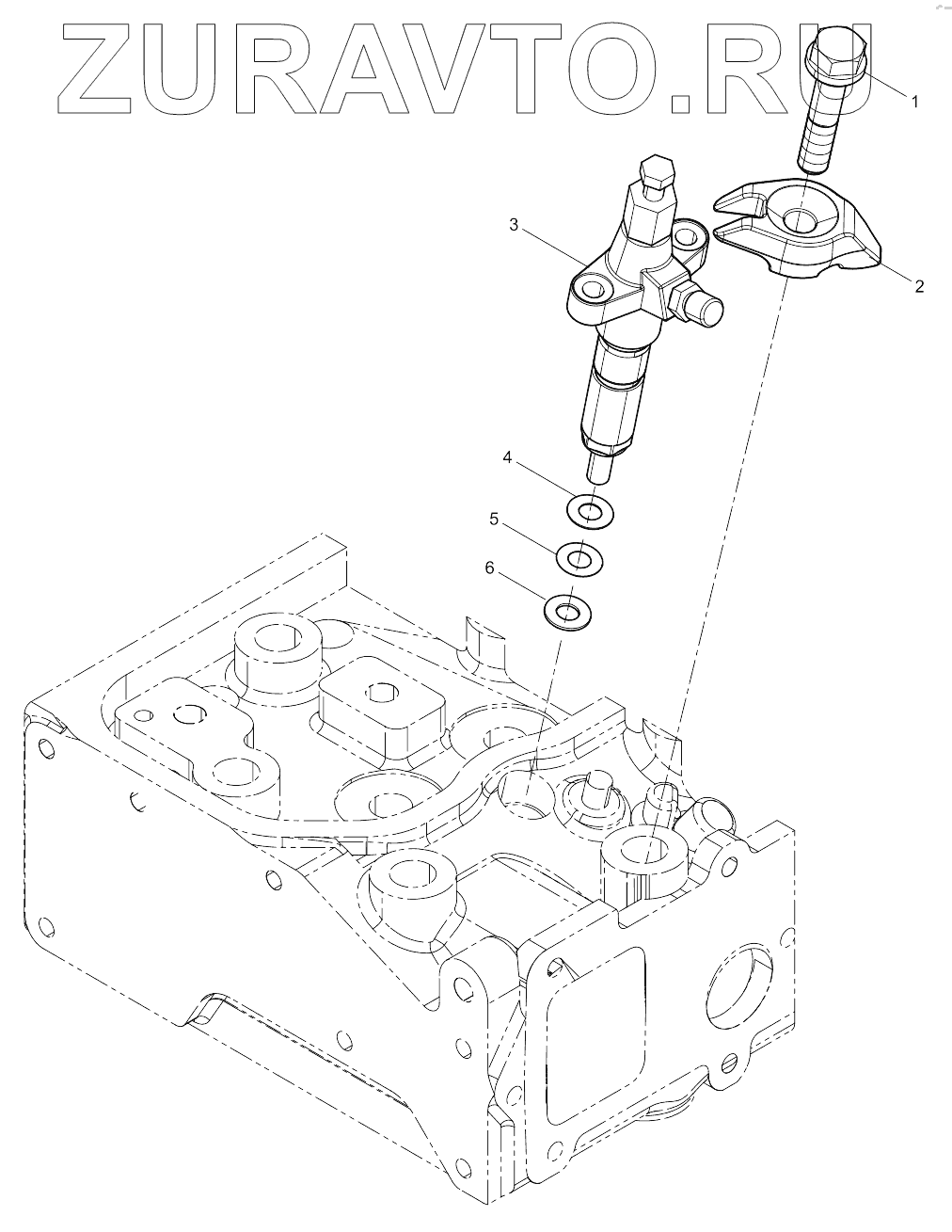 ZURAVTO.RU

1
2
3
4
5
6