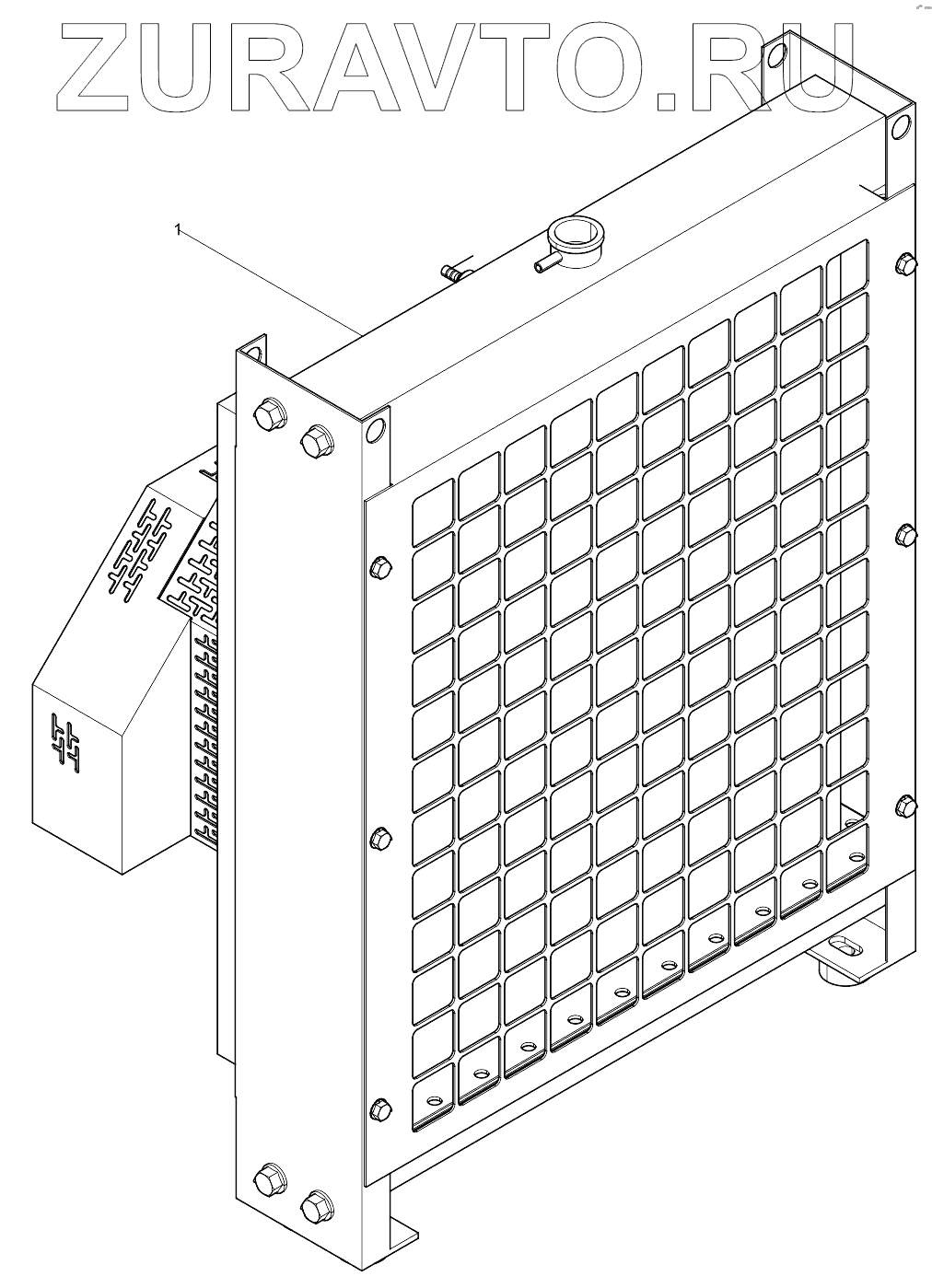 ZURAVTO.RU

1