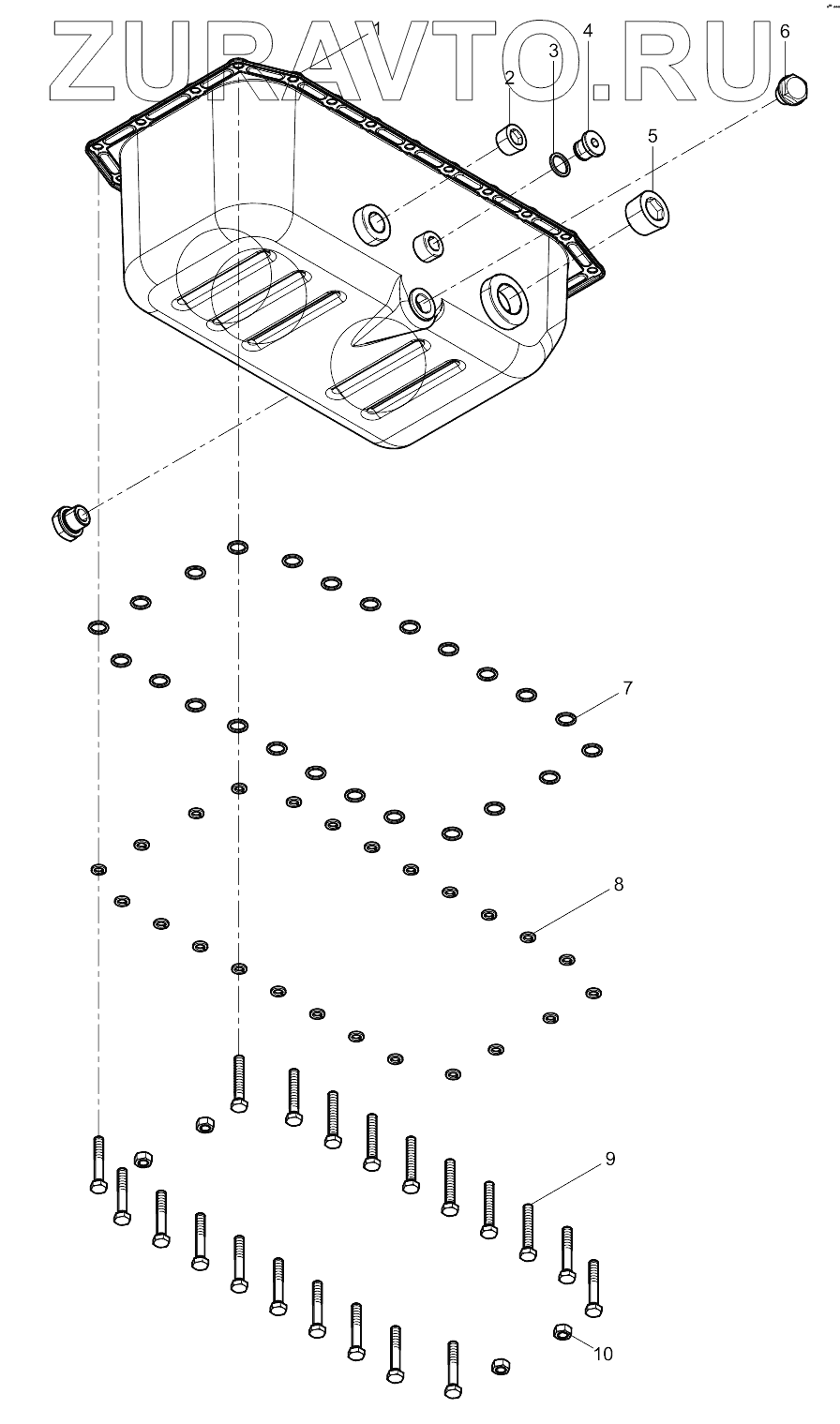 ZURAVTO.RU
1
2
3
4
5
6
7
8
9
10