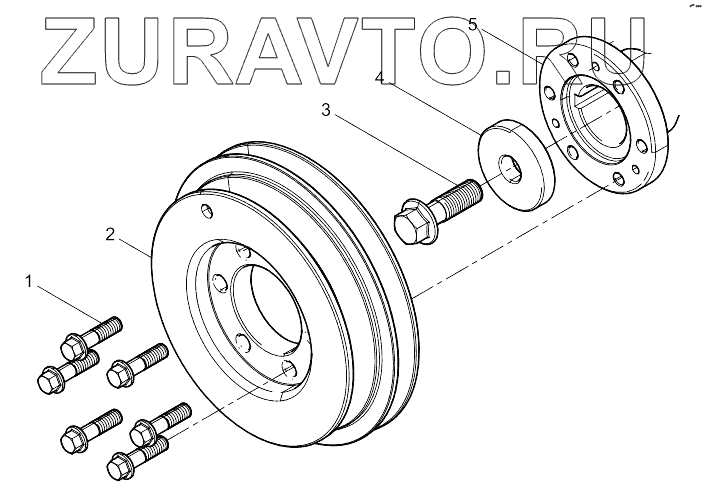 ZURAVTO.RU
5
4
3
2
1