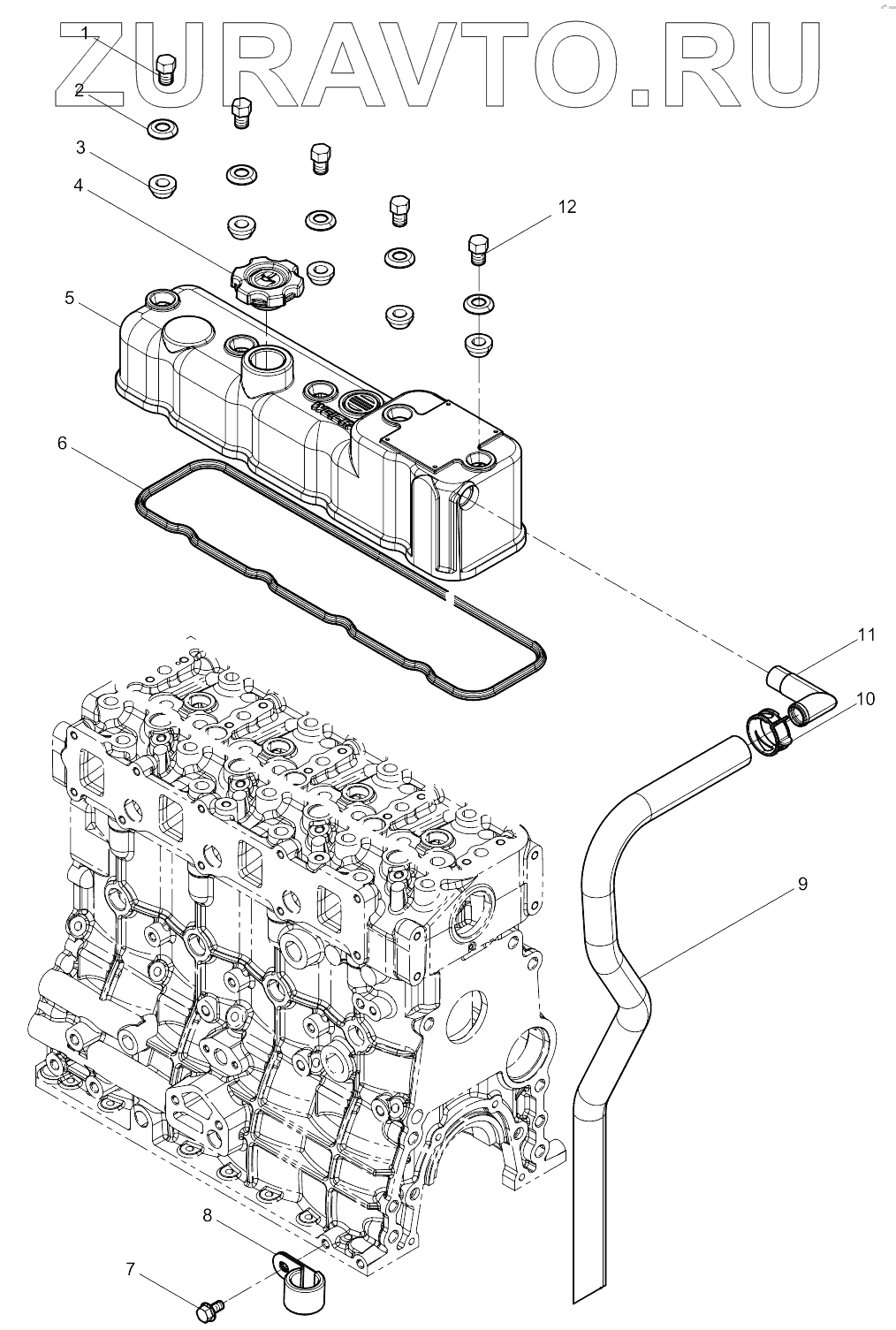 ZURAVTO.RU

1
2
3
4
12
5
6
11
10
9
8
7