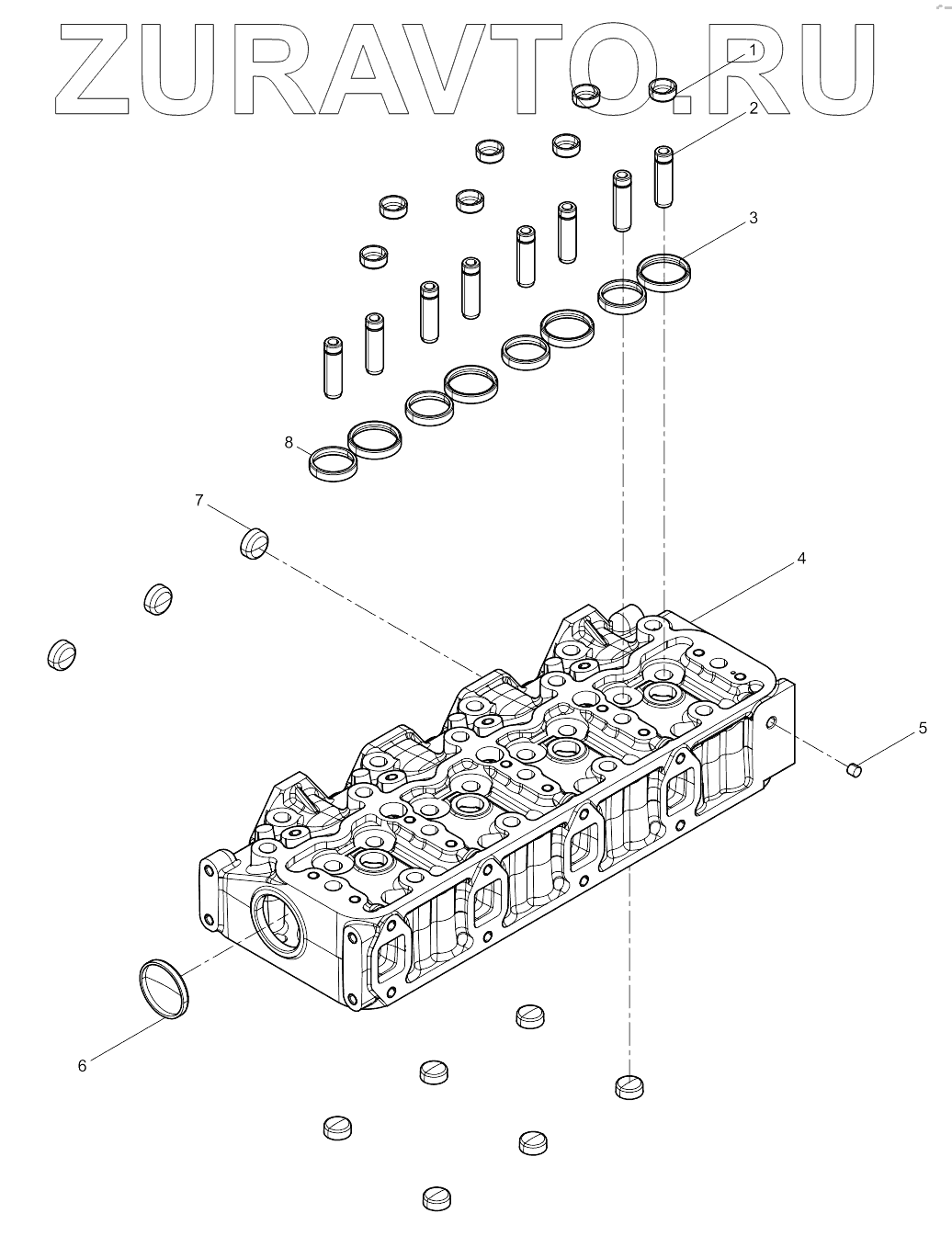 ZURAVTO.RU
1
2
3
8
7
4
5
6