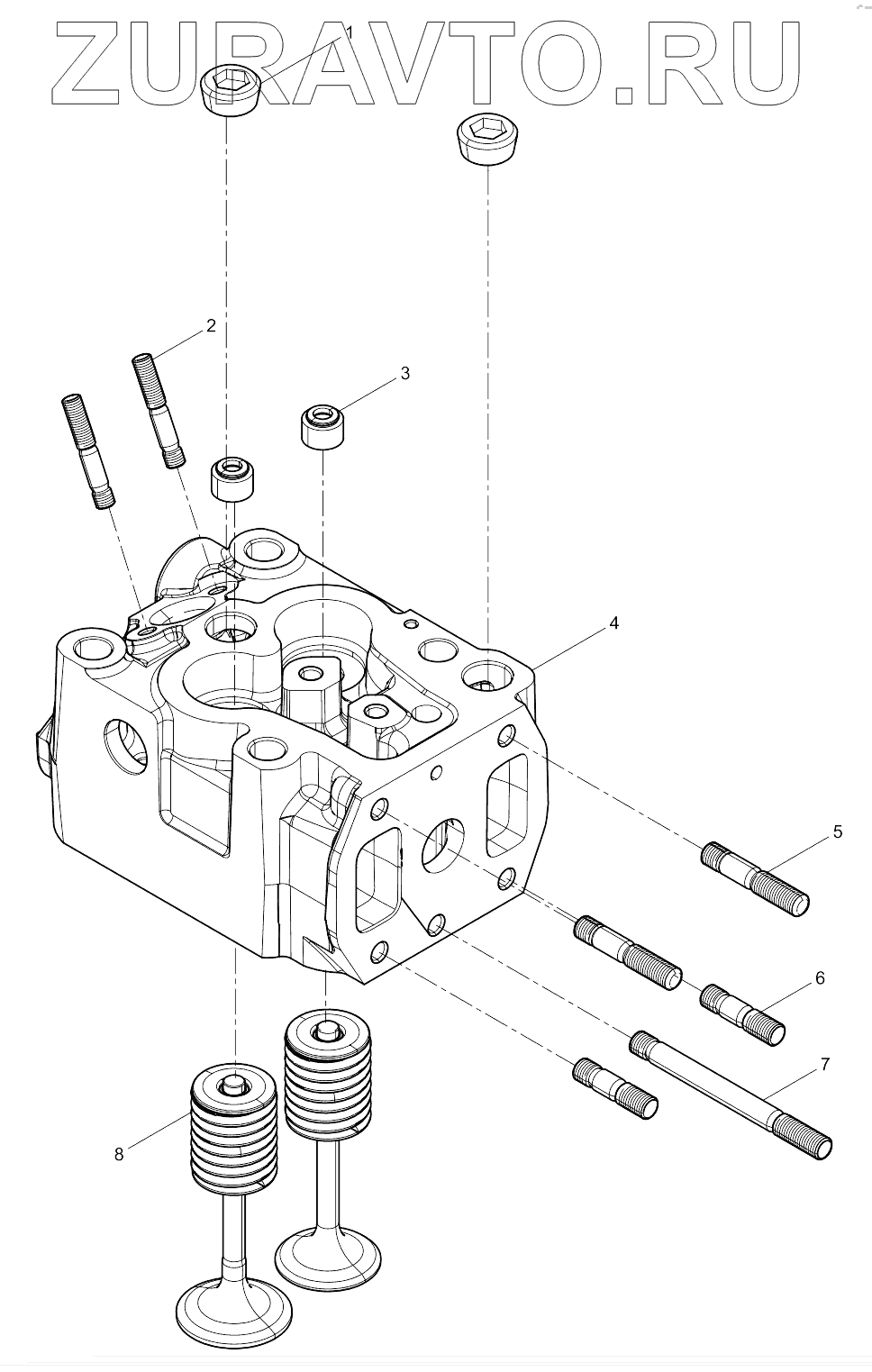 ZURAVTO.RU

1

2

3

4

5

6

7

8