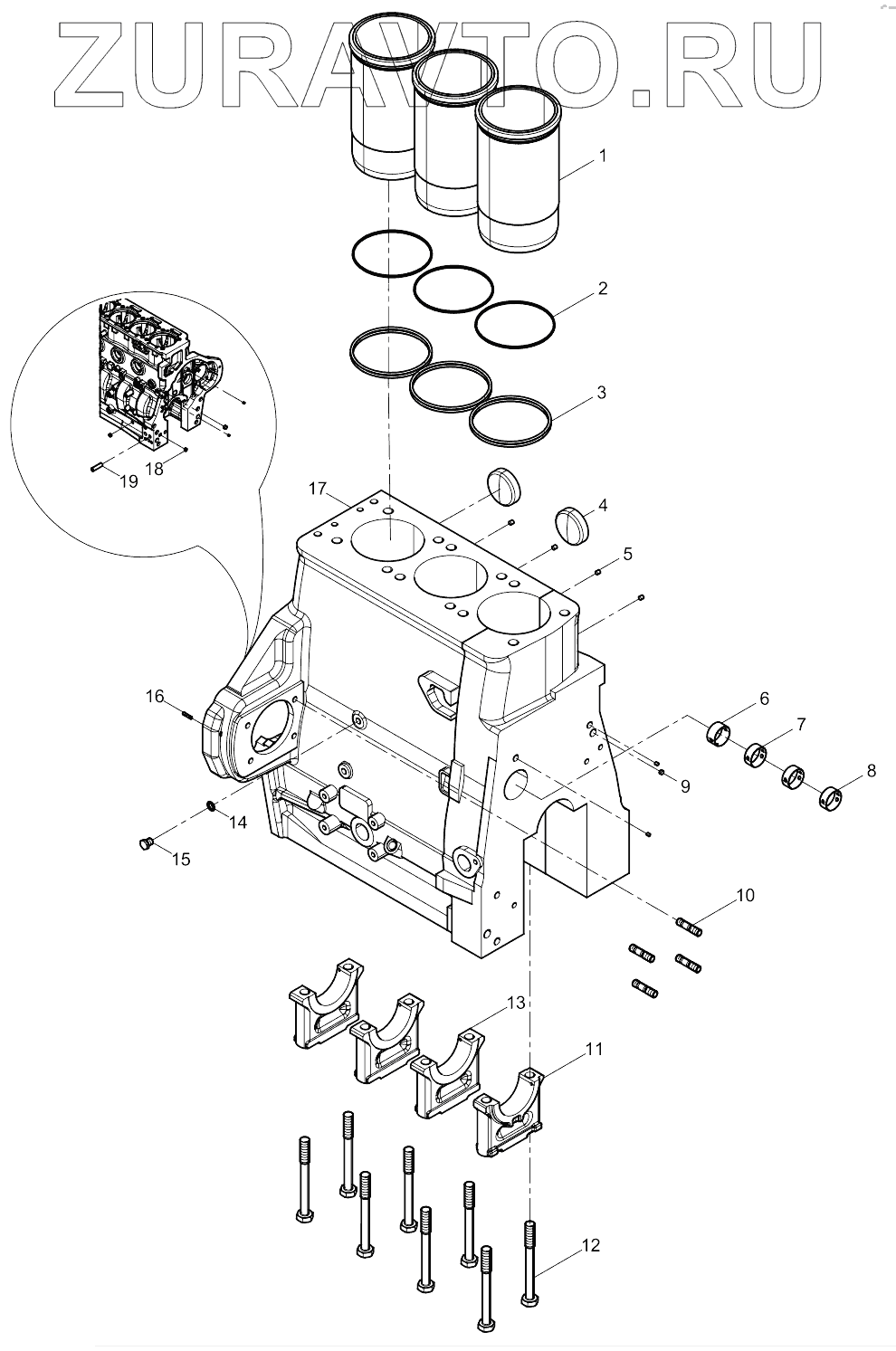 ZURAVTO.RU

1
2
3
19
18
17
4
5
16
6
7
8
9
14
15
10
13
11
12