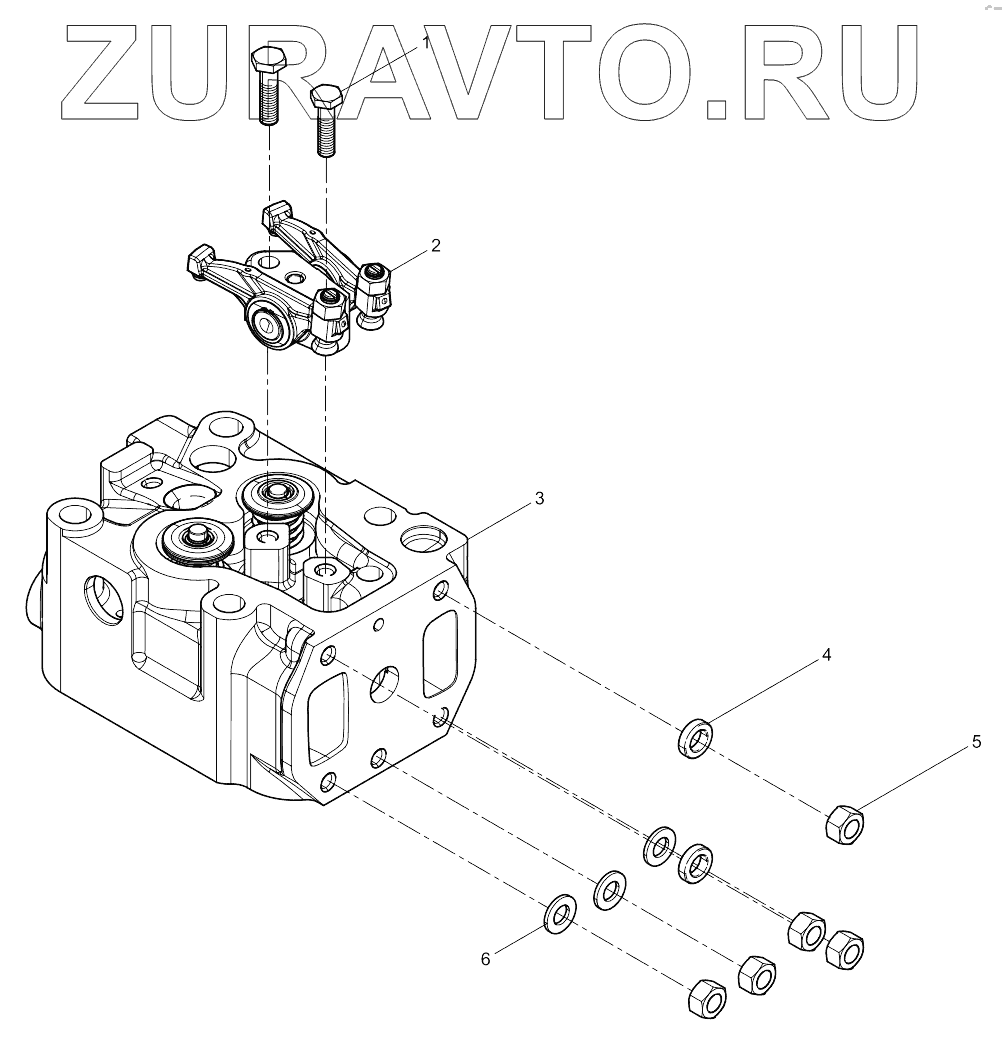 ZURAVTO.RU
1
2
3
4
5
6