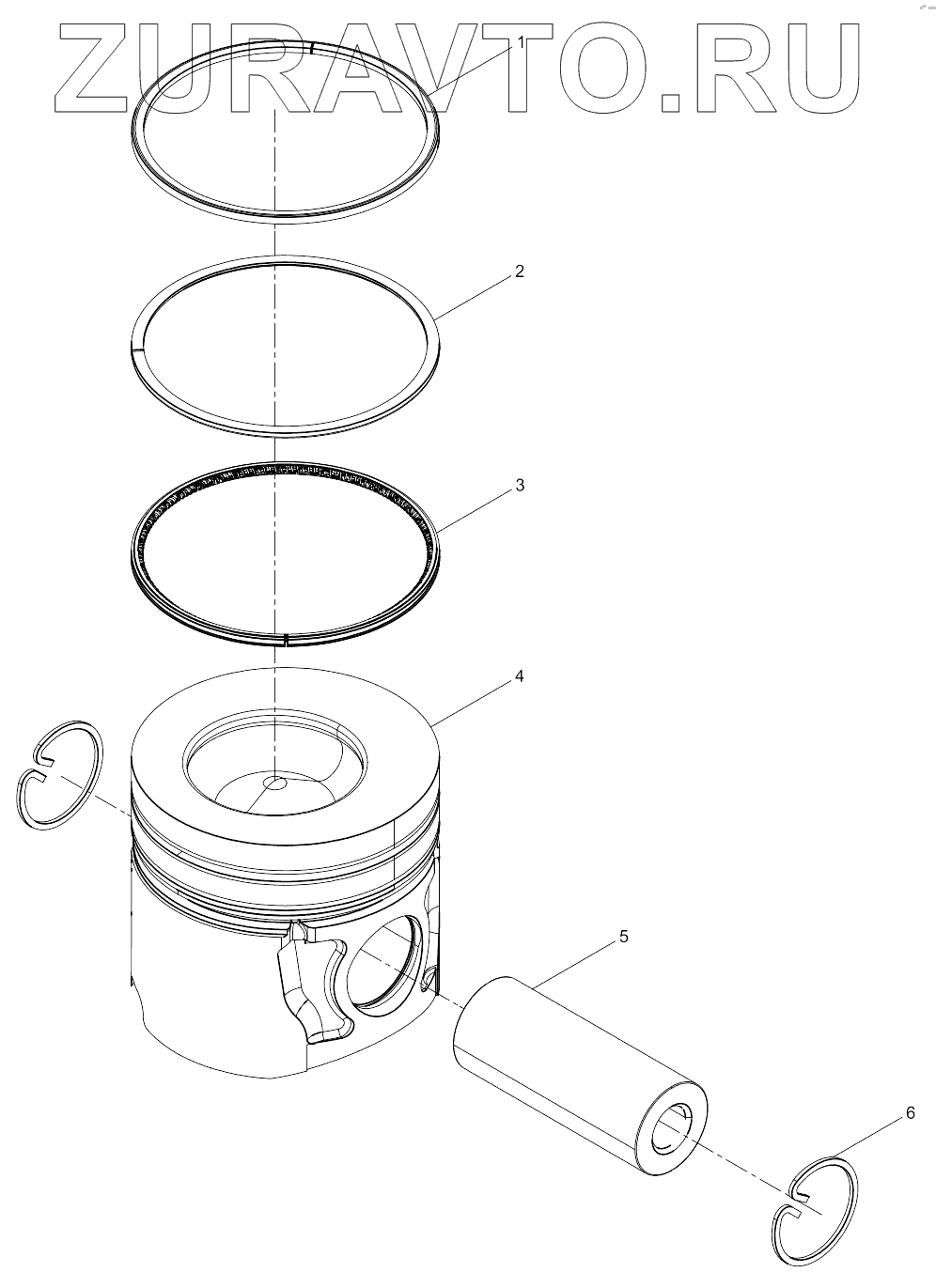 ZURAVTO.RU

1

2

3

4

5

6