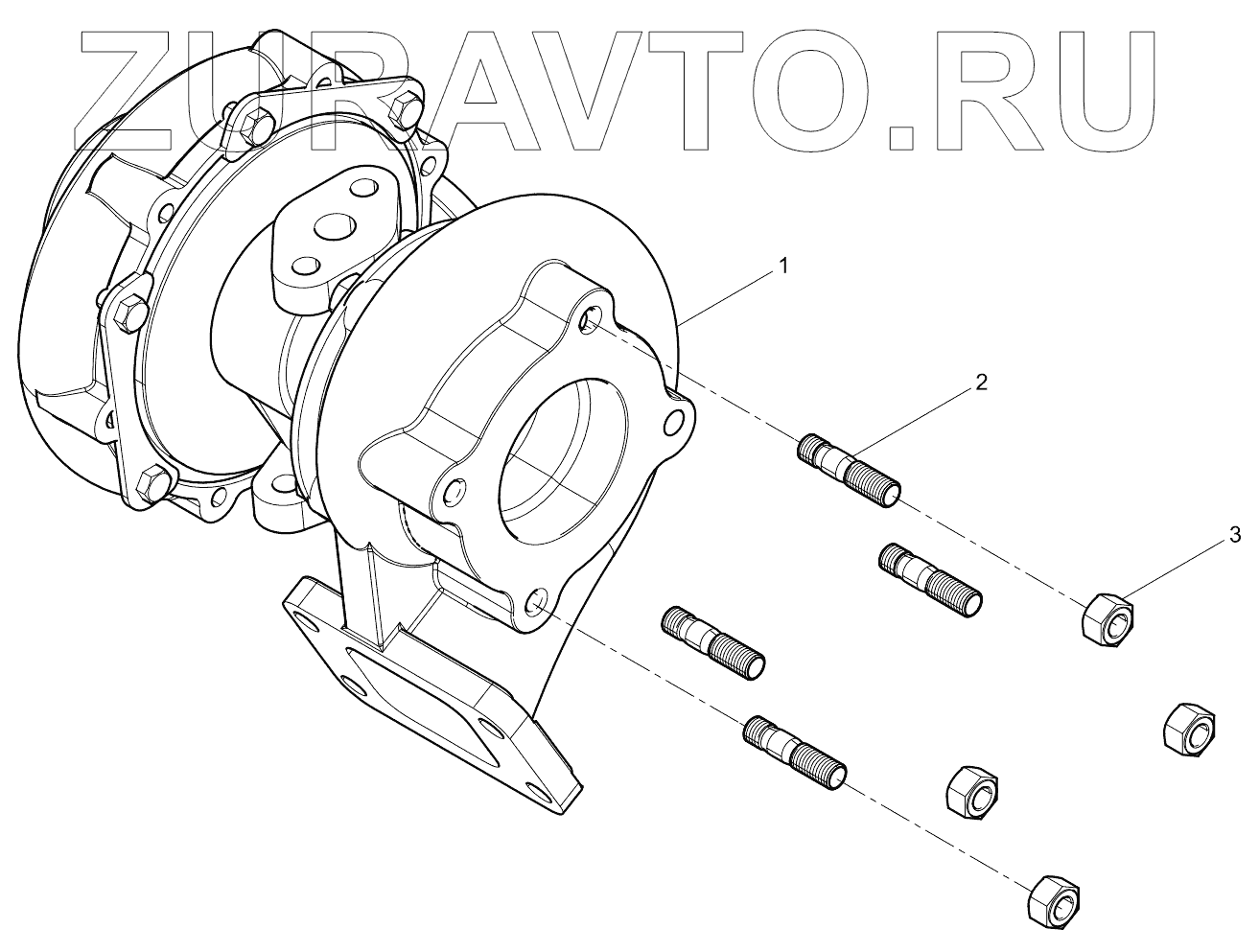 ZURAVTO.RU

1

2

3