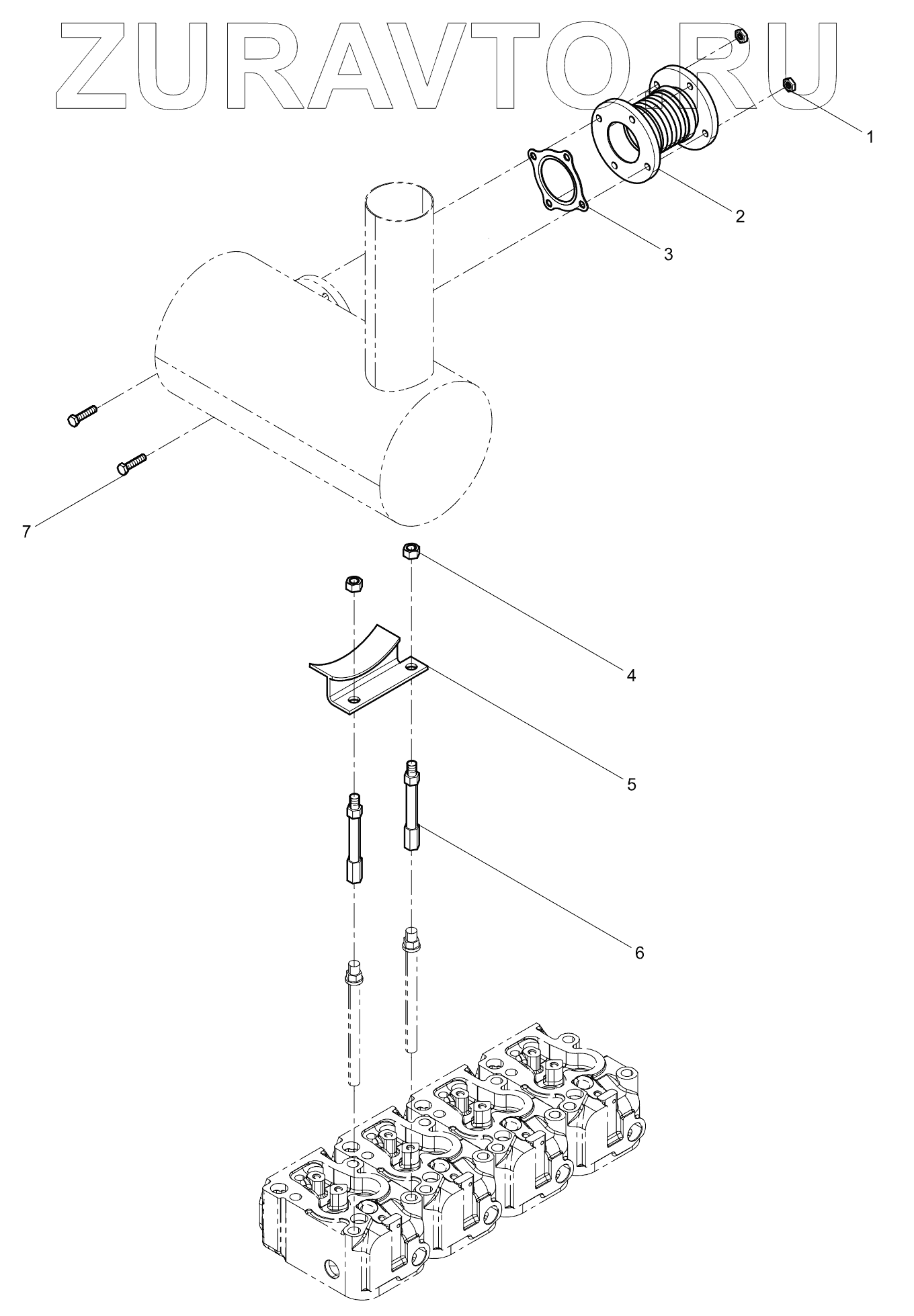 ZURAVTO.RU

1

2

3

7

4

5

6