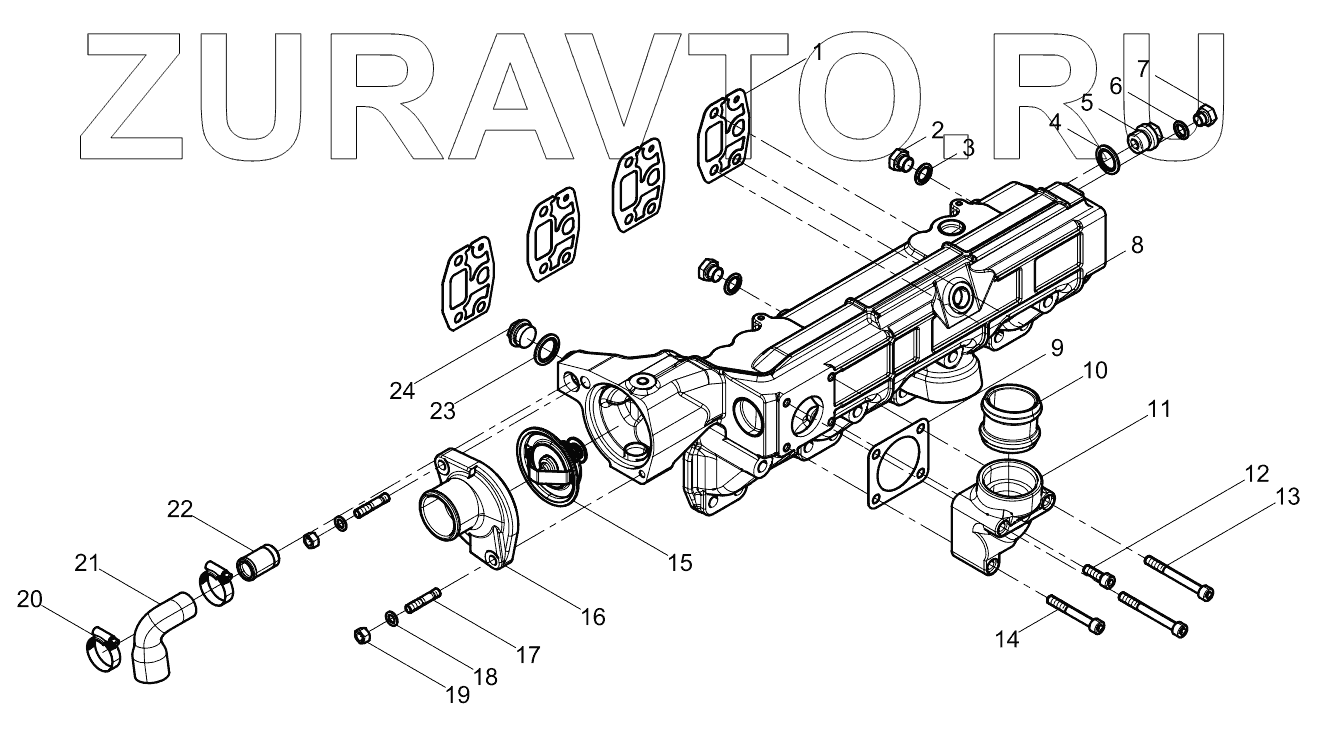 ZURAVTO.RU

1
2
3
4
5
6
7
8
9
10
11
12
13
14
15
16
17
18
19
20
21
22
23
24