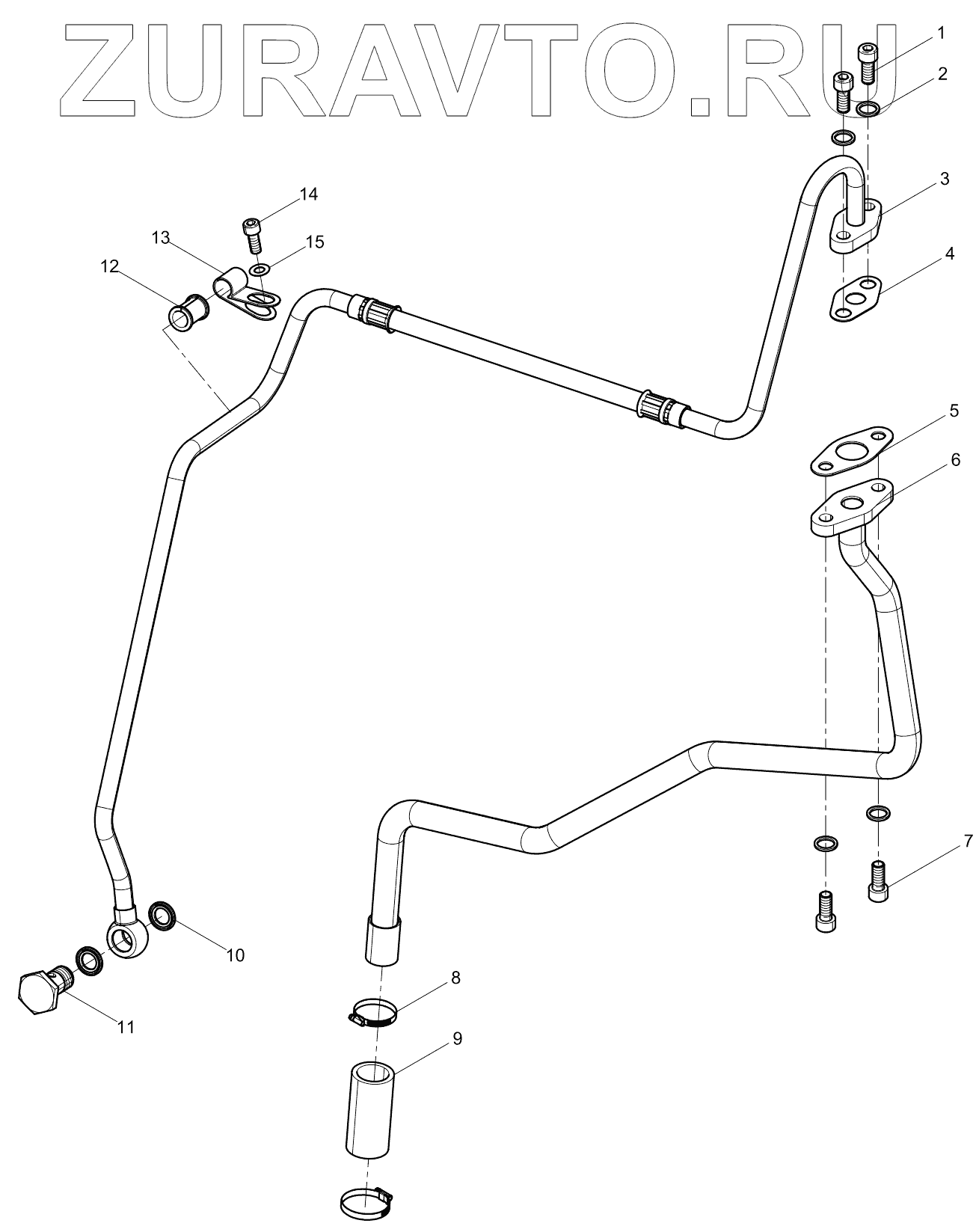 ZURAVTO.RU

1
2
3
4
14
13
15
12
5
6
7
10
11
8
9