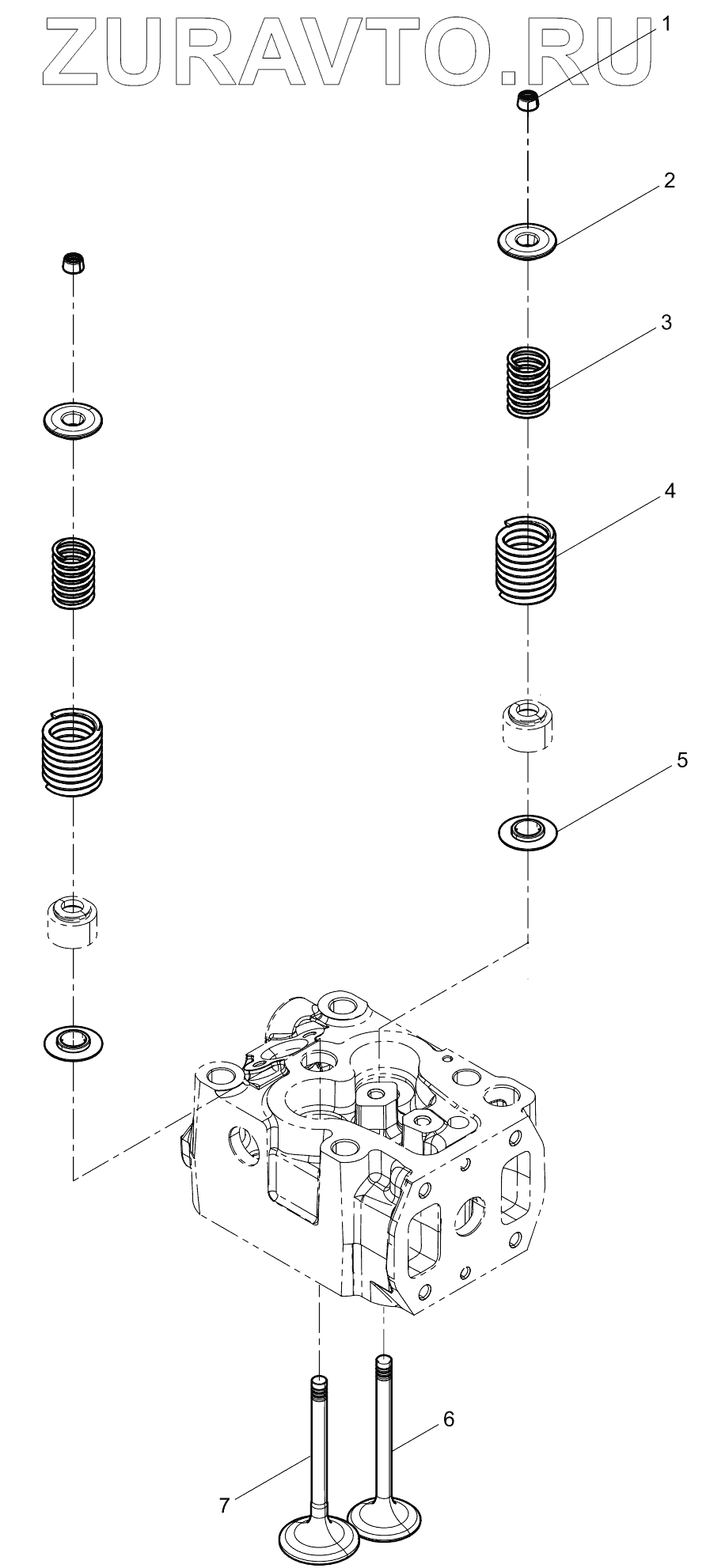 ZURAVTO.RU
1
2
3
4
5
6
7