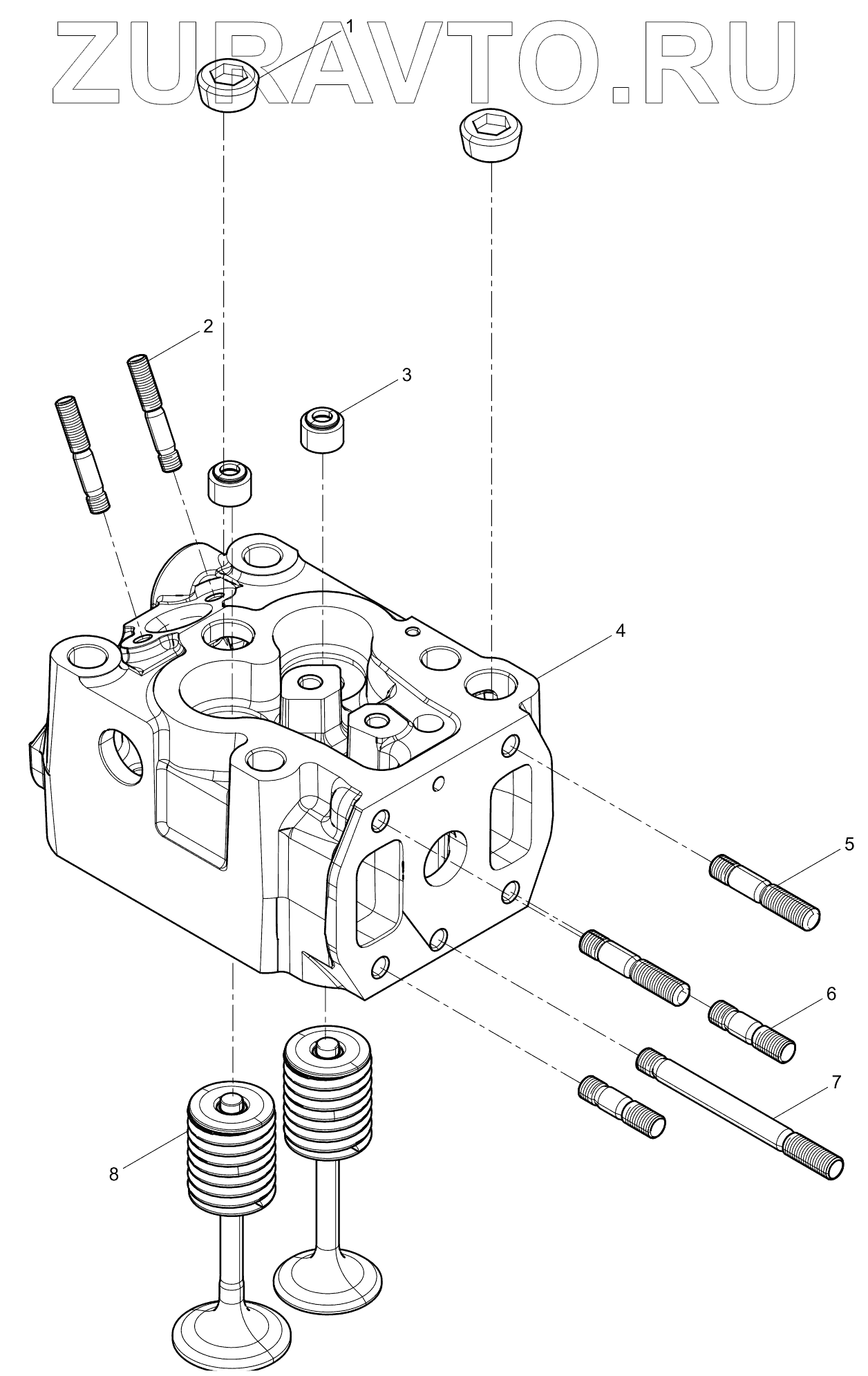 ZURAVTO.RU

1

2

3

4

5

6

7

8