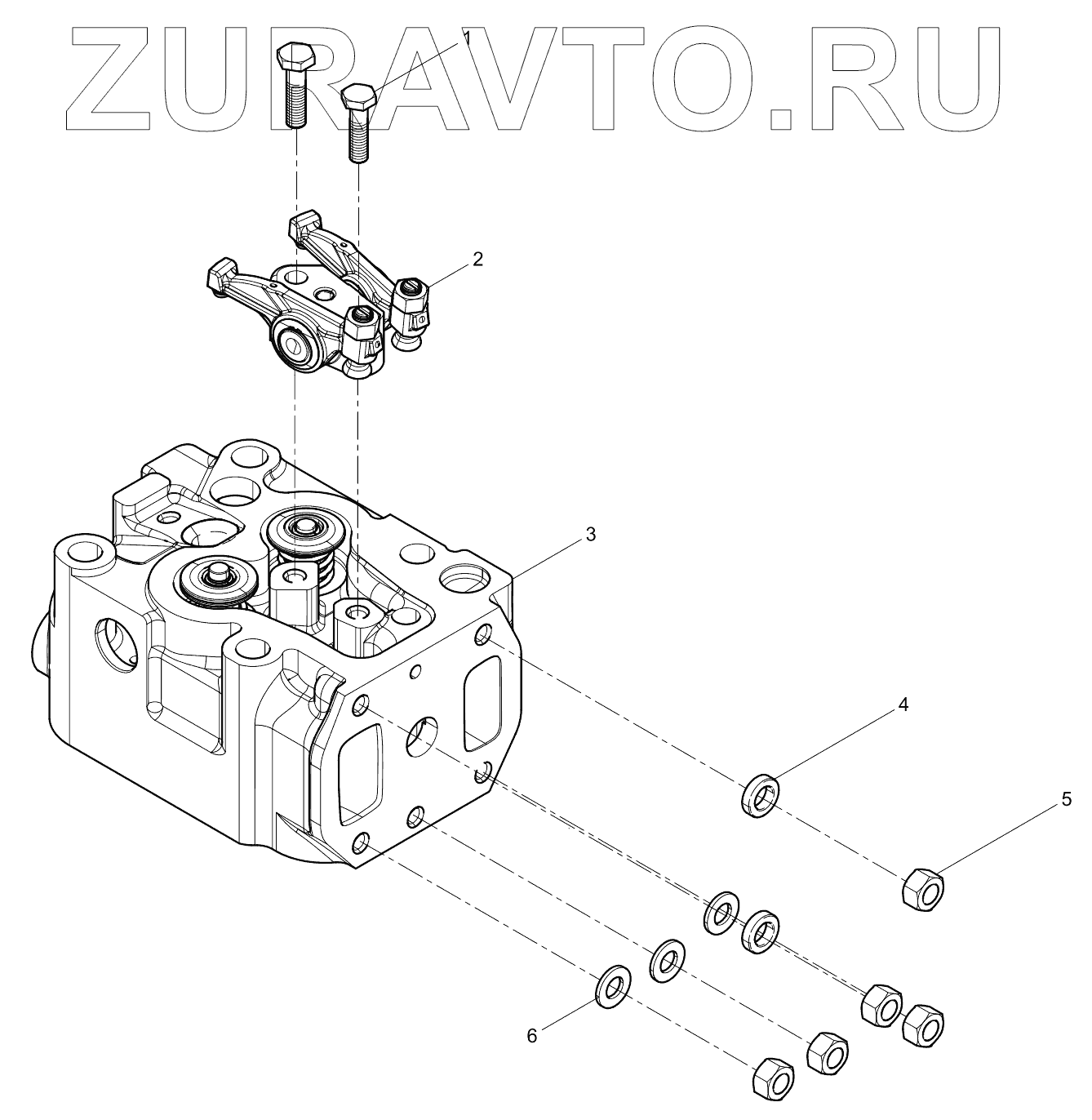 ZURAVTO.RU

1

2

3

4

5

6