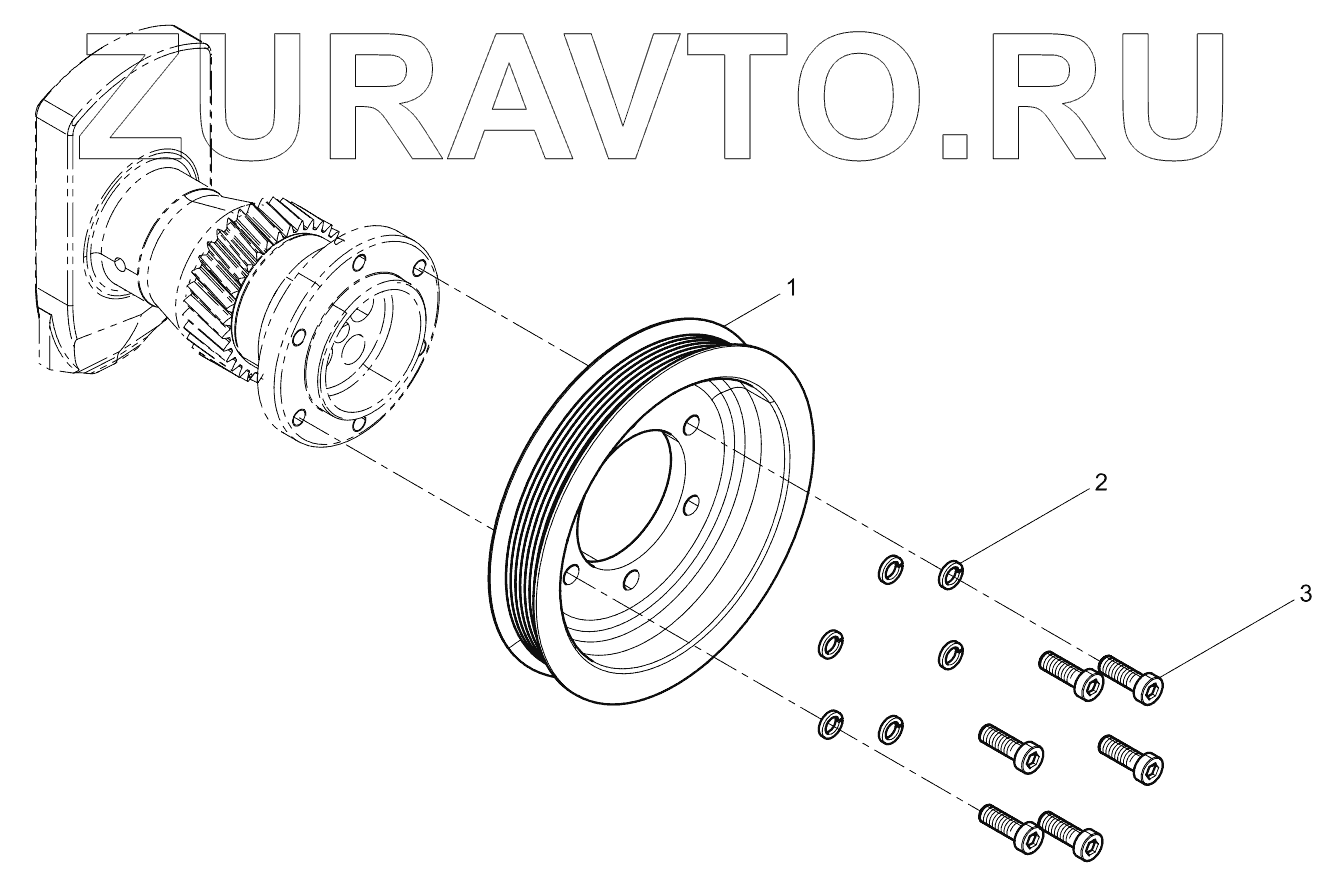 ZURAVTO.RU

1

2

3