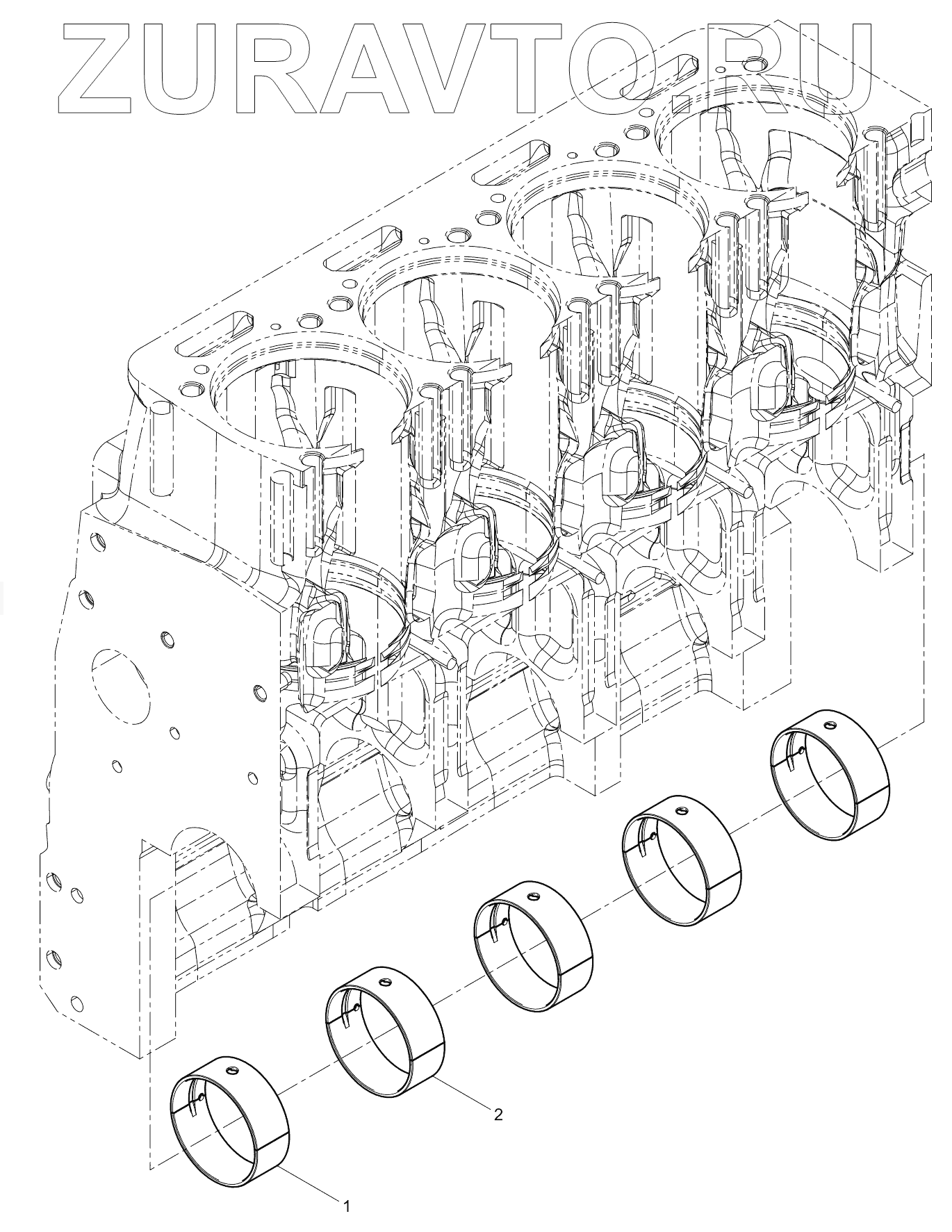 ZURAVTO.RU

2

1