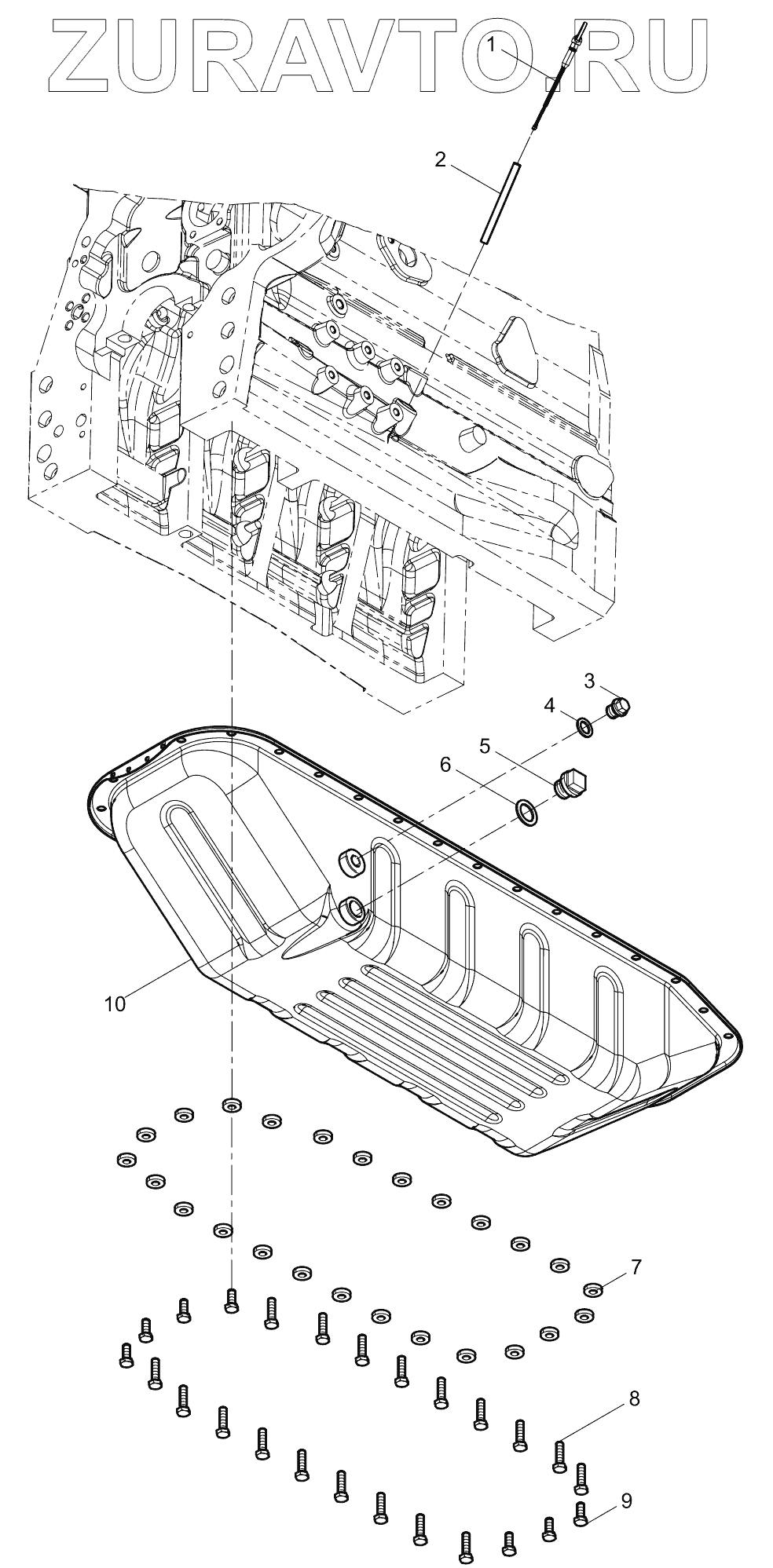 ZURAVTO.RU

1
2
3
4
5
6
10
7
8
9