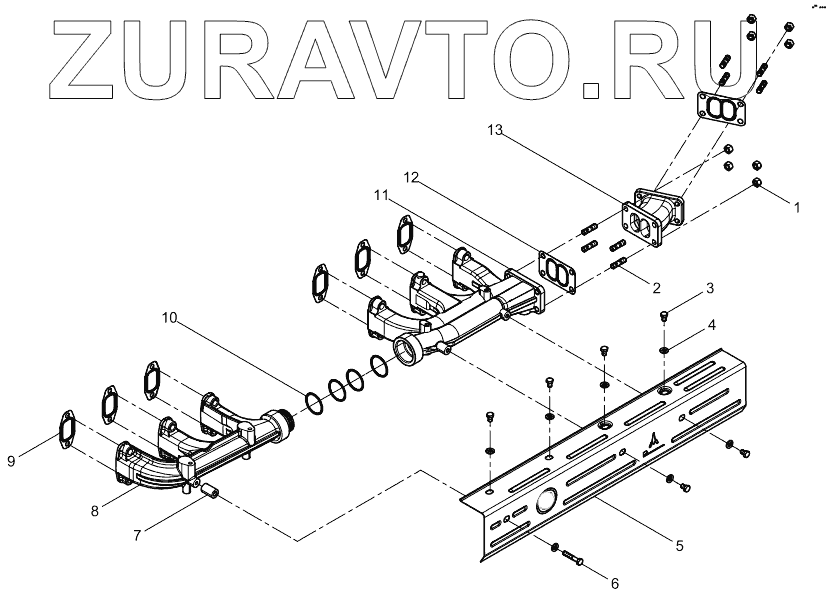 ZURAVTO.RU

13
12
11
1
2
3
4
10
9
8
7
5
6