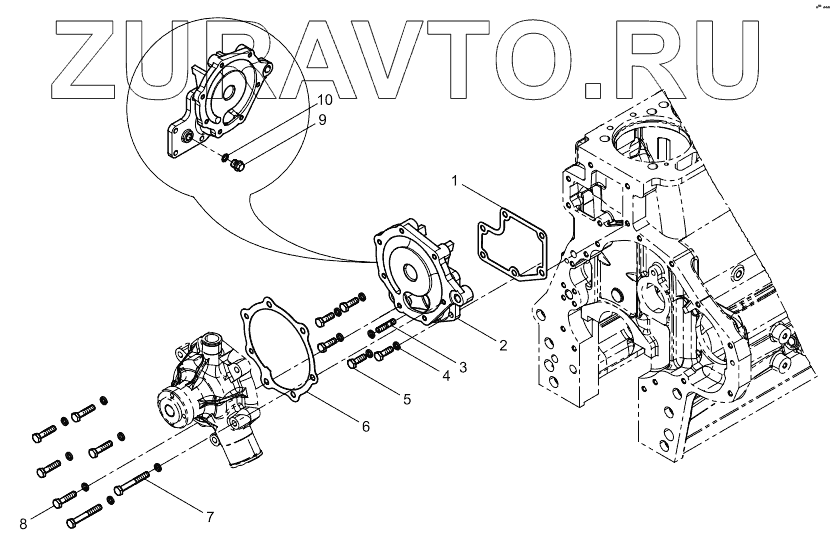 ZURAVTO.RU

10
9
1
2
3
4
5
6
7
8