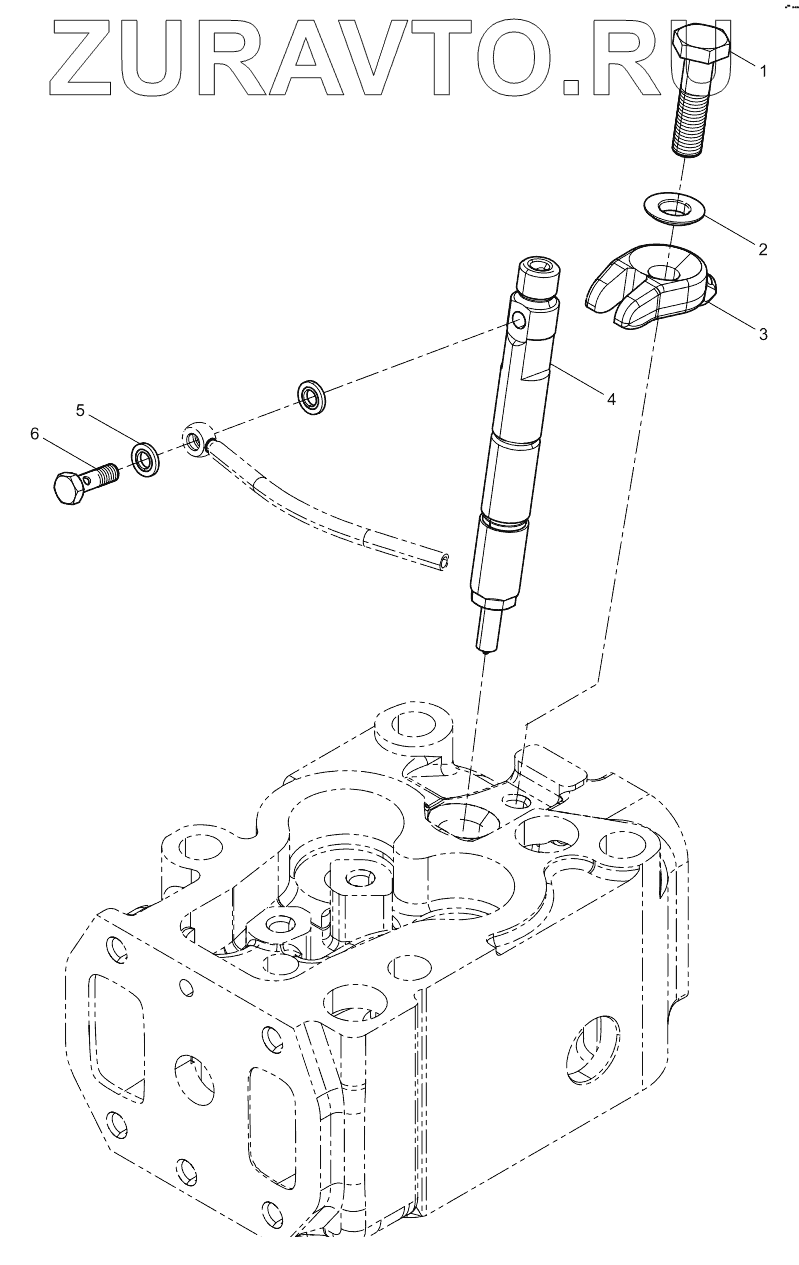 ZURAVTO.RU

1
2
3
4
5
6