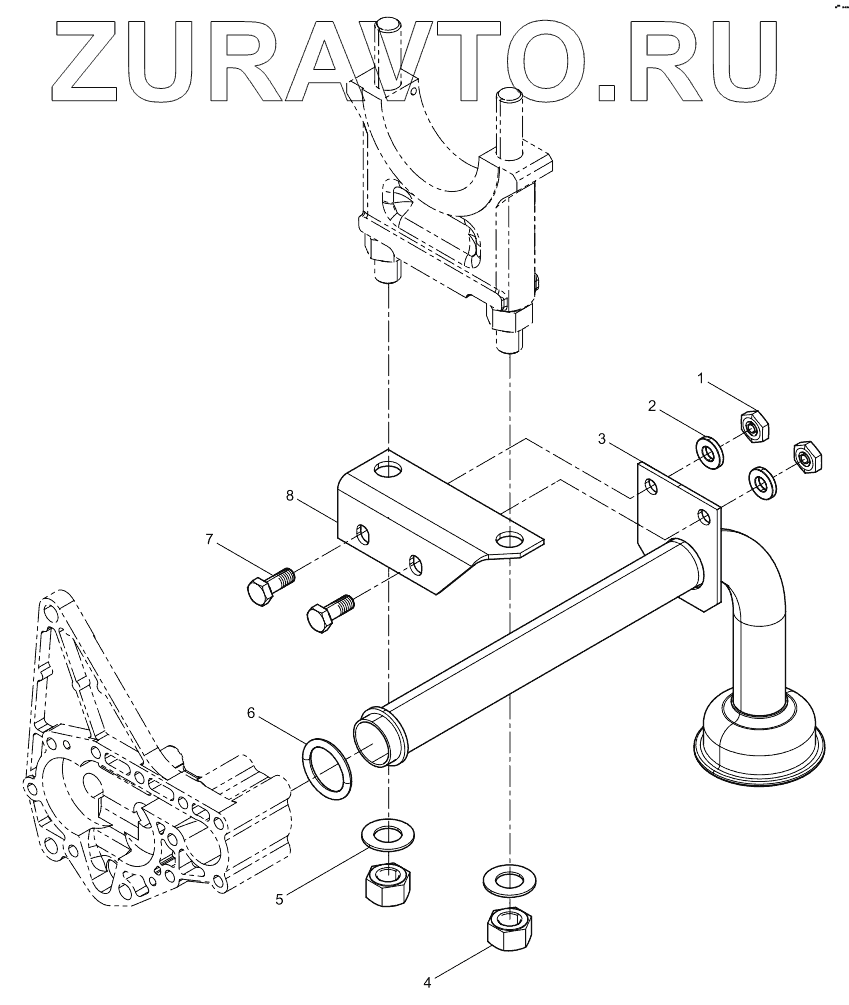 ZURAVTO.RU

1
2
3
8
7
6
5
4