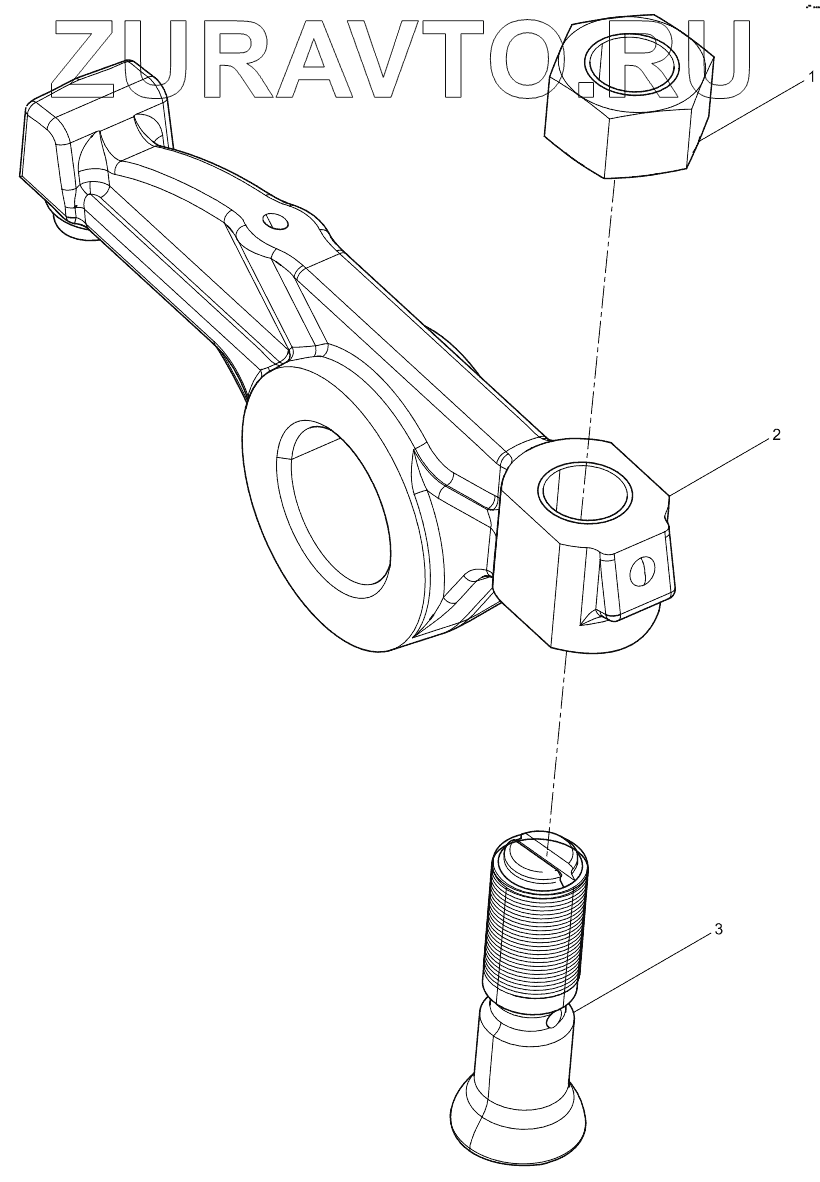 ZURAVTO.RU

1

2

3