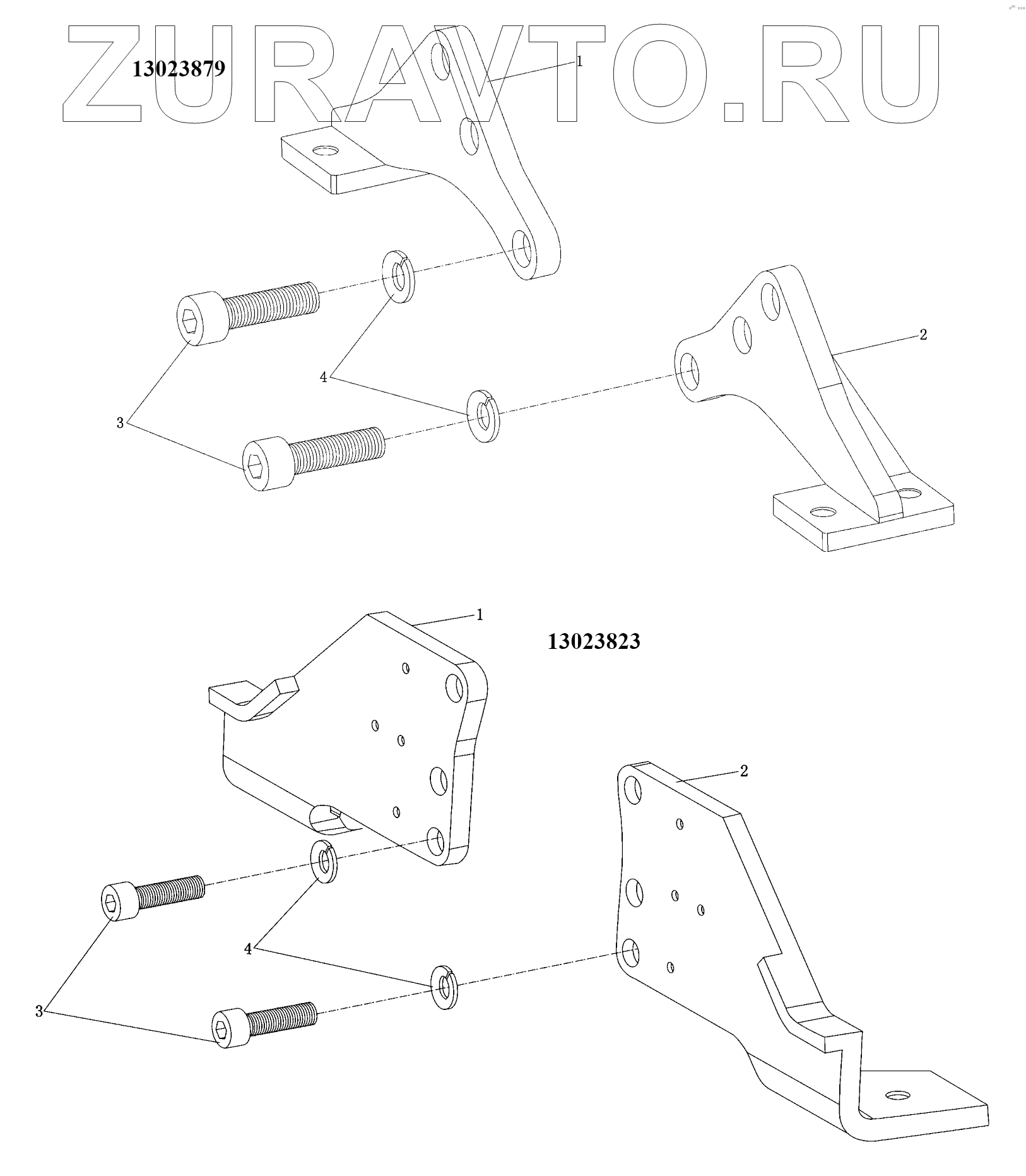 ZURAVTO.RU

13023879

1

2

4

3

1

13023823

2

4

3