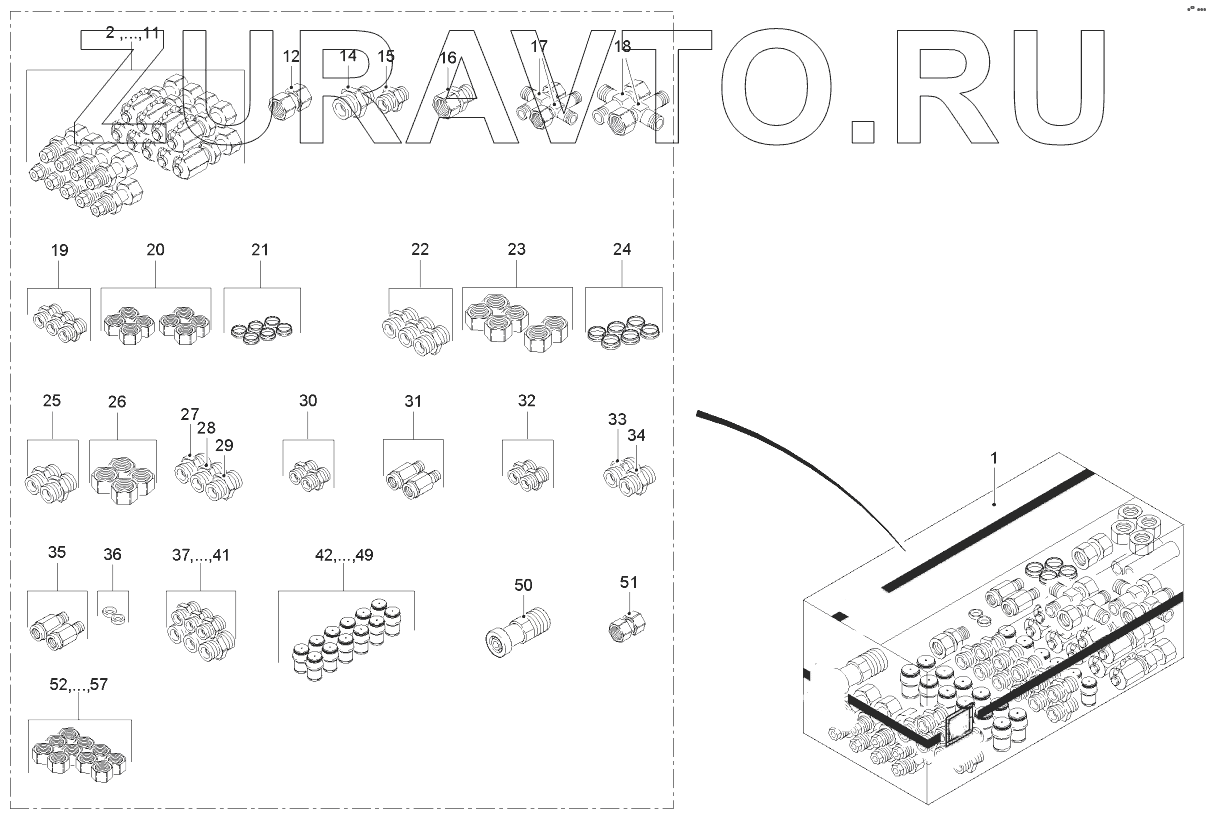 ZURAVTO.RU

2 ,...,11
12
14
15
16
17
18
19
20
21
22
23
24
25
26
27
28
29
30
31
32
33
34
35
36
37,...,41
42,...,49
50
51
52,...,57
1