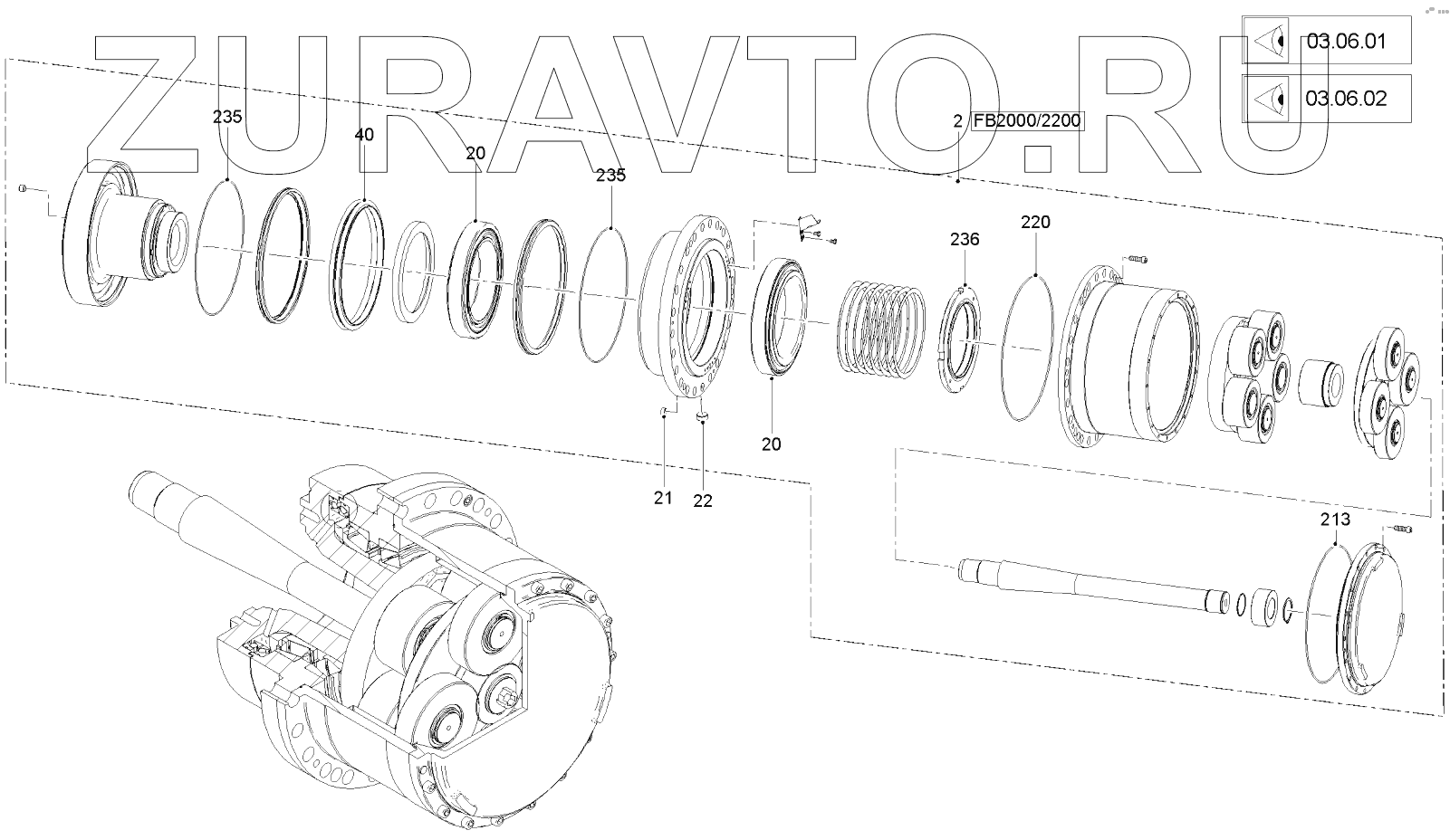 ZURAVTO.RU

03.06.01

03.06.02

2 FB2000/2200

235

40

20

235

236

220

20

21

22

213