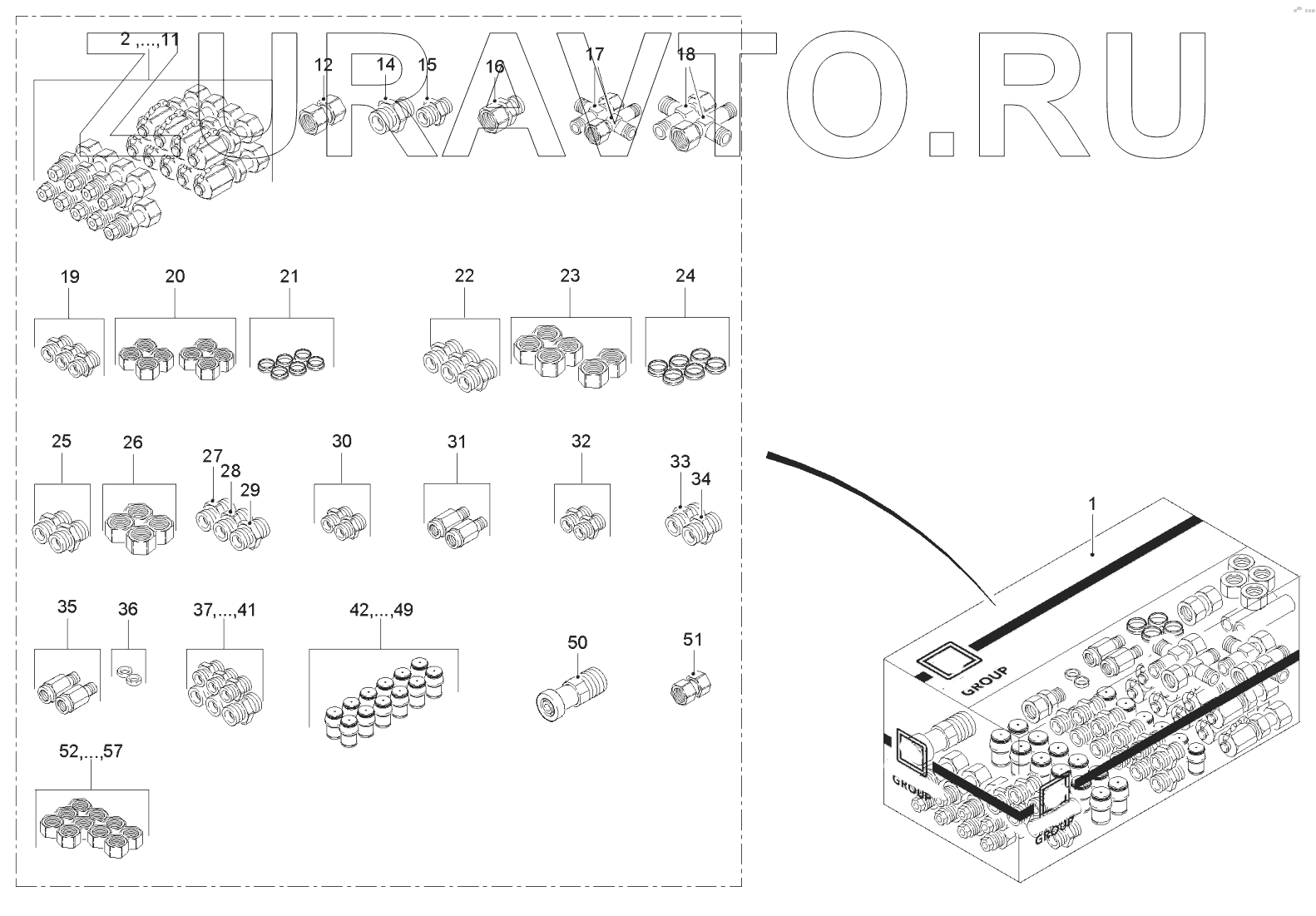 ZURAVTO.RU

2 ,...,11
12
14
15
16
17
18
19
20
21
22
23
24
25
26
27
28
29
30
31
32
33
34
35
36
37,...,41
42,...,49
50
51
52,...,57
1
GROUP
GROUP
GROUP