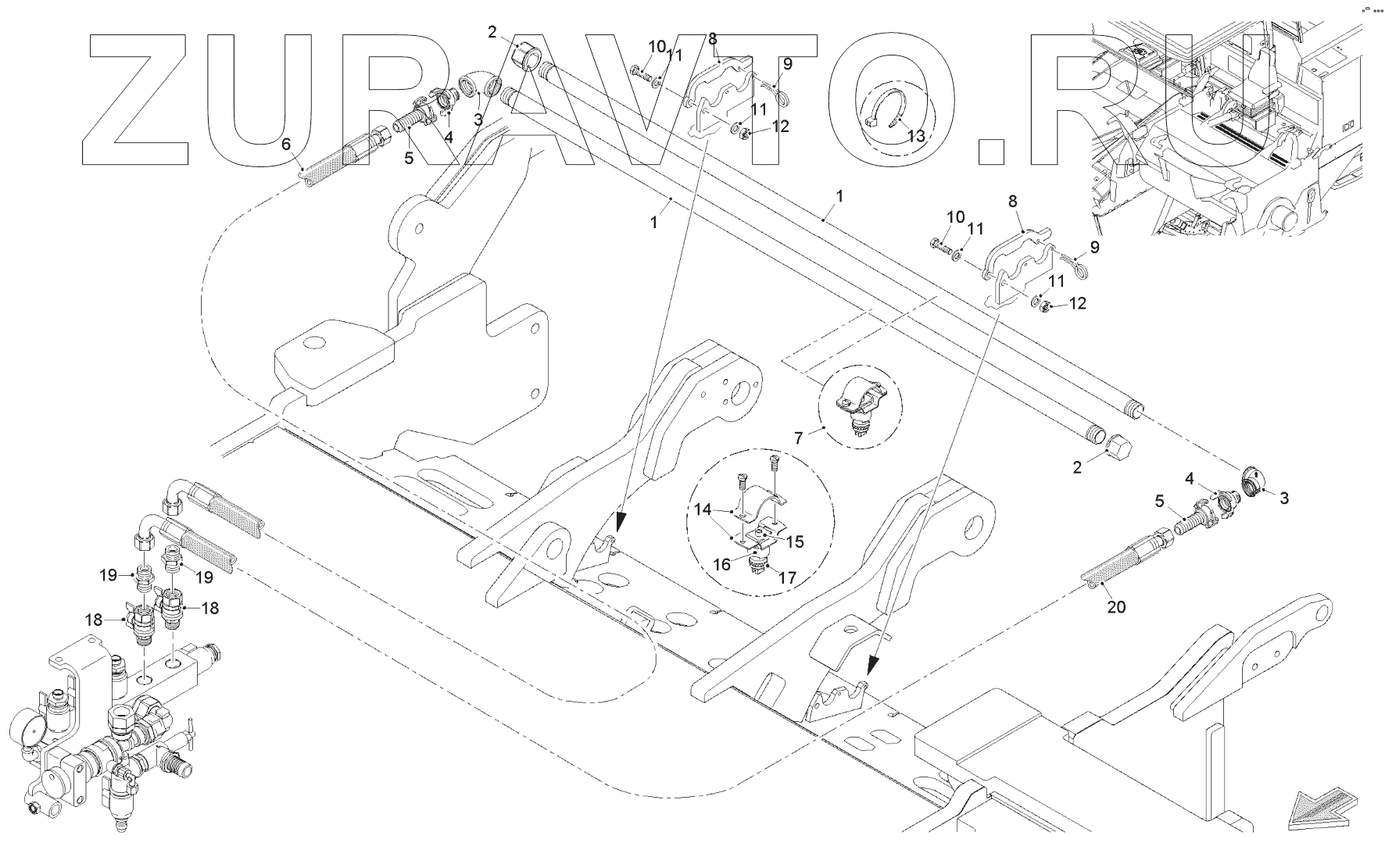 ZURAVTO.RU

2
10
11
8
9
3
4
5
6
11
12
13
1
1
10
11
8
9
11
12
7
2
3
4
5
14
15
16
17
19
19
18
18
20