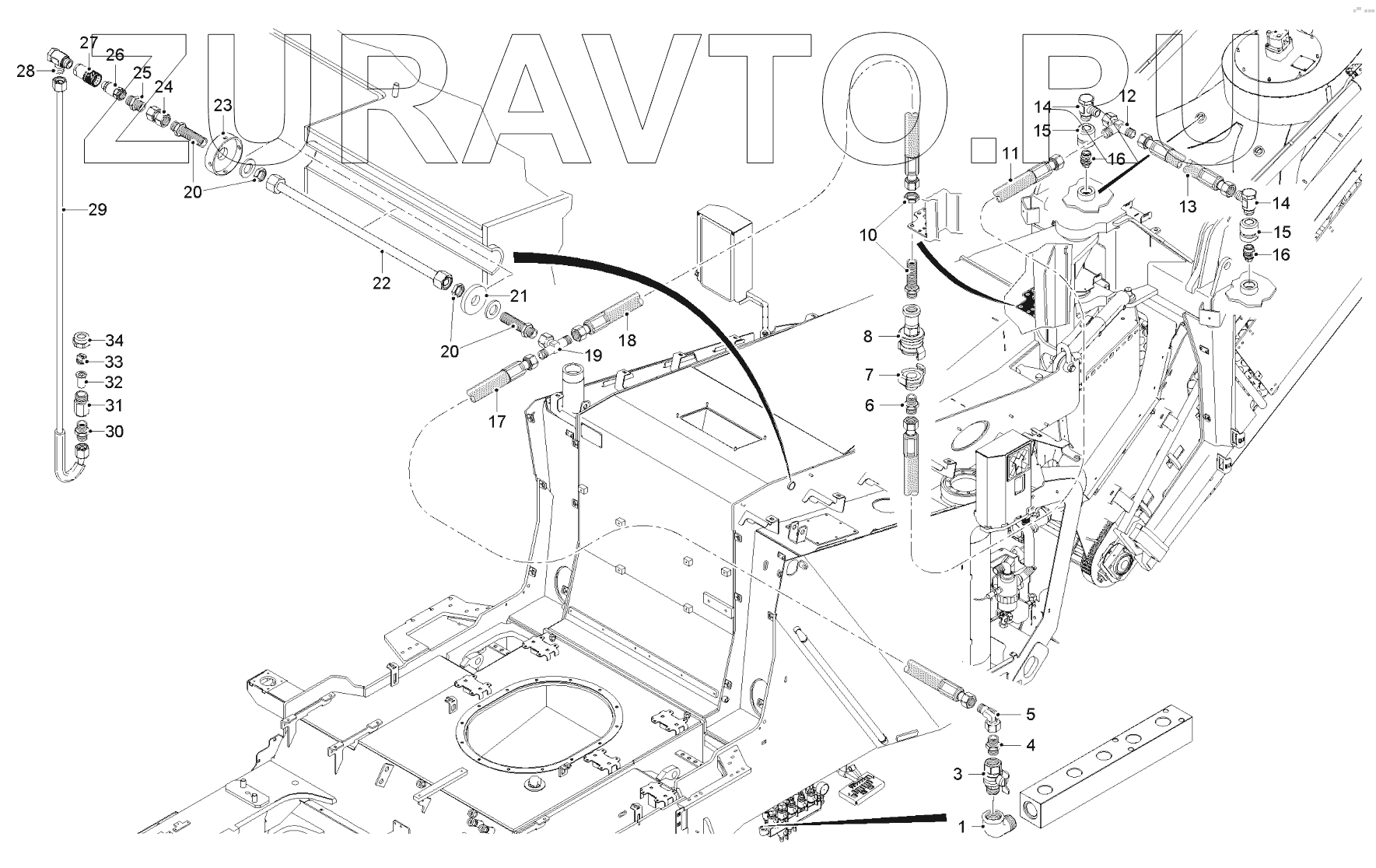 ZURAVTO.RU

28
27
26
25
24
23
20
29
22
21
20
18
19
17
34
33
32
31
30
14
12
15
16
11
13
14
15
16
10
8
7
6
5
4
3
1