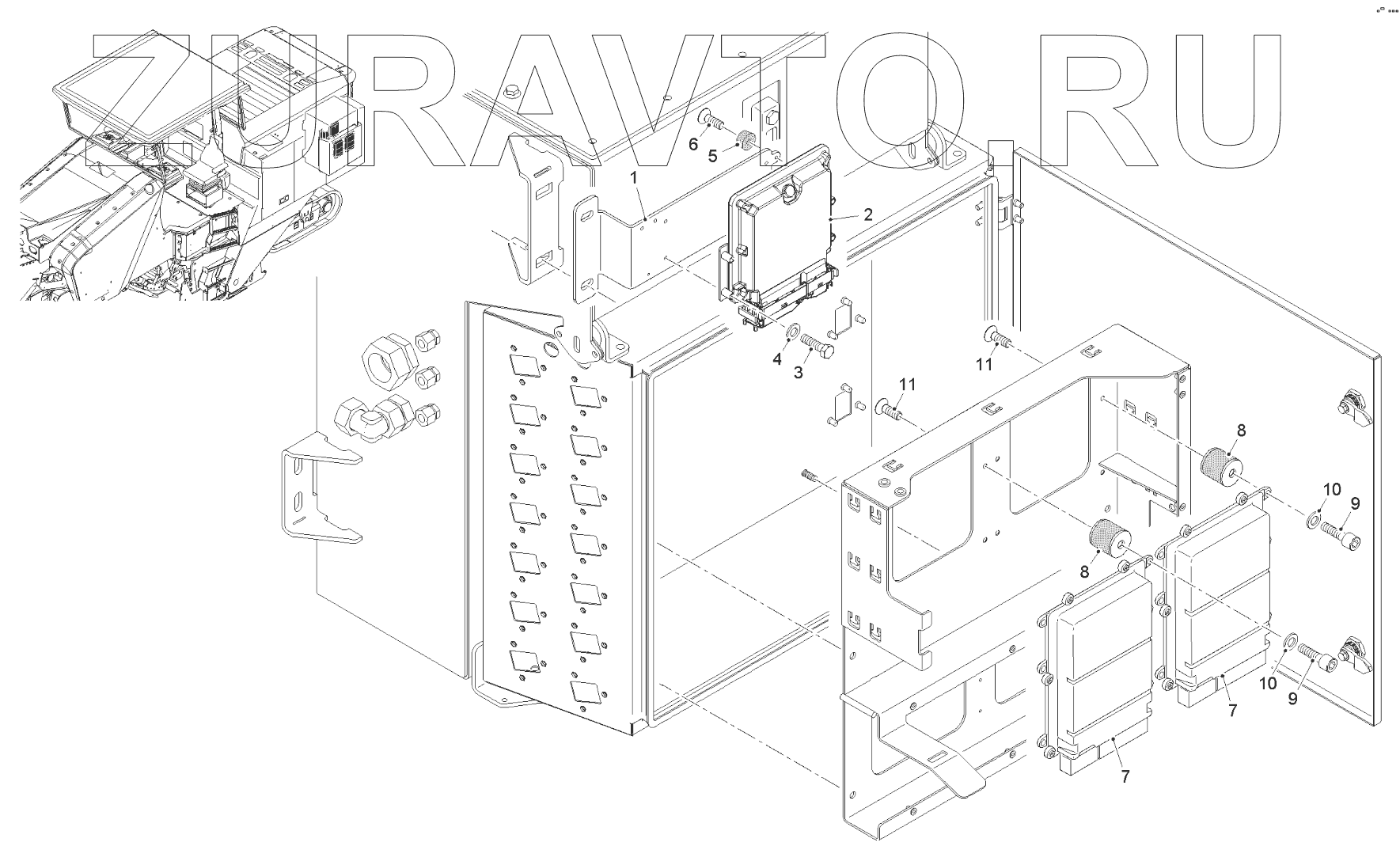 ZURAVTO.RU

6
5
1
2
4
3
11
11
8
10
9
8
10
9
7
7