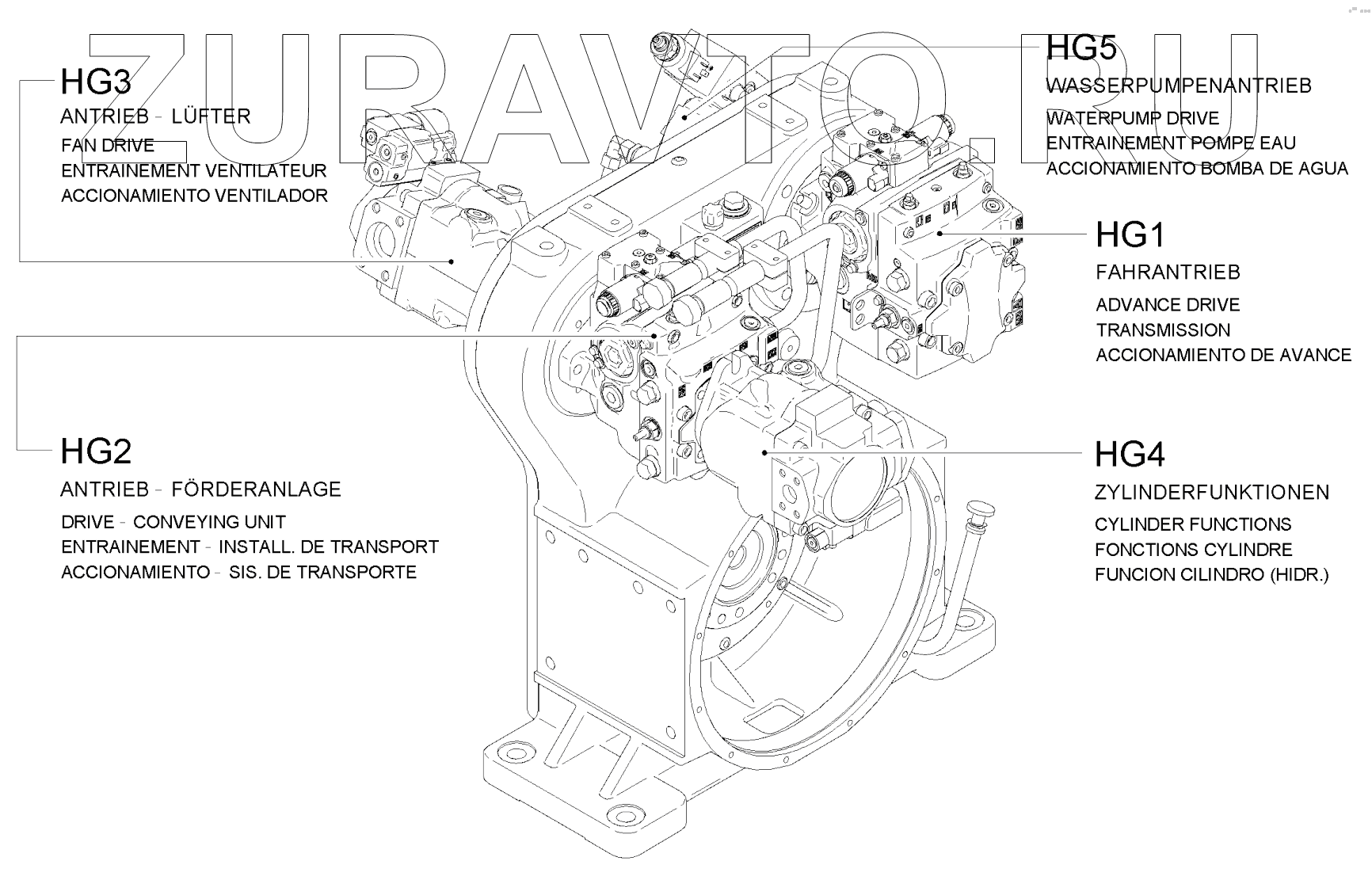 ZURAVTO.RU

HG3
ANTRIEB - LÜFTER
FAN DRIVE
ENTRAINEMENT VENTILATEUR
ACCIONAMIENTO VENTILADOR

HG5
WASSERPUMPENANTRIEB
WATERPUMP DRIVE
ENTRAINEMENT POMPE EAU
ACCIONAMIENTO BOMBA DE AGUA

HG1
FAHRANTRIEB
ADVANCE DRIVE
TRANSMISSION
ACCIONAMIENTO DE AVANCE

HG2
ANTRIEB - FÖRDERANLAGE
DRIVE - CONVEYING UNIT
ENTRAINEMENT - INSTALL. DE TRANSPORT
ACCIONAMIENTO - SIS. DE TRANSPORTE

HG4
ZYLINDERFUNKTIONEN
CYLINDER FUNCTIONS
FONCTIONS CYLINDRE
FUNCION CILINDRO (HIDR.)