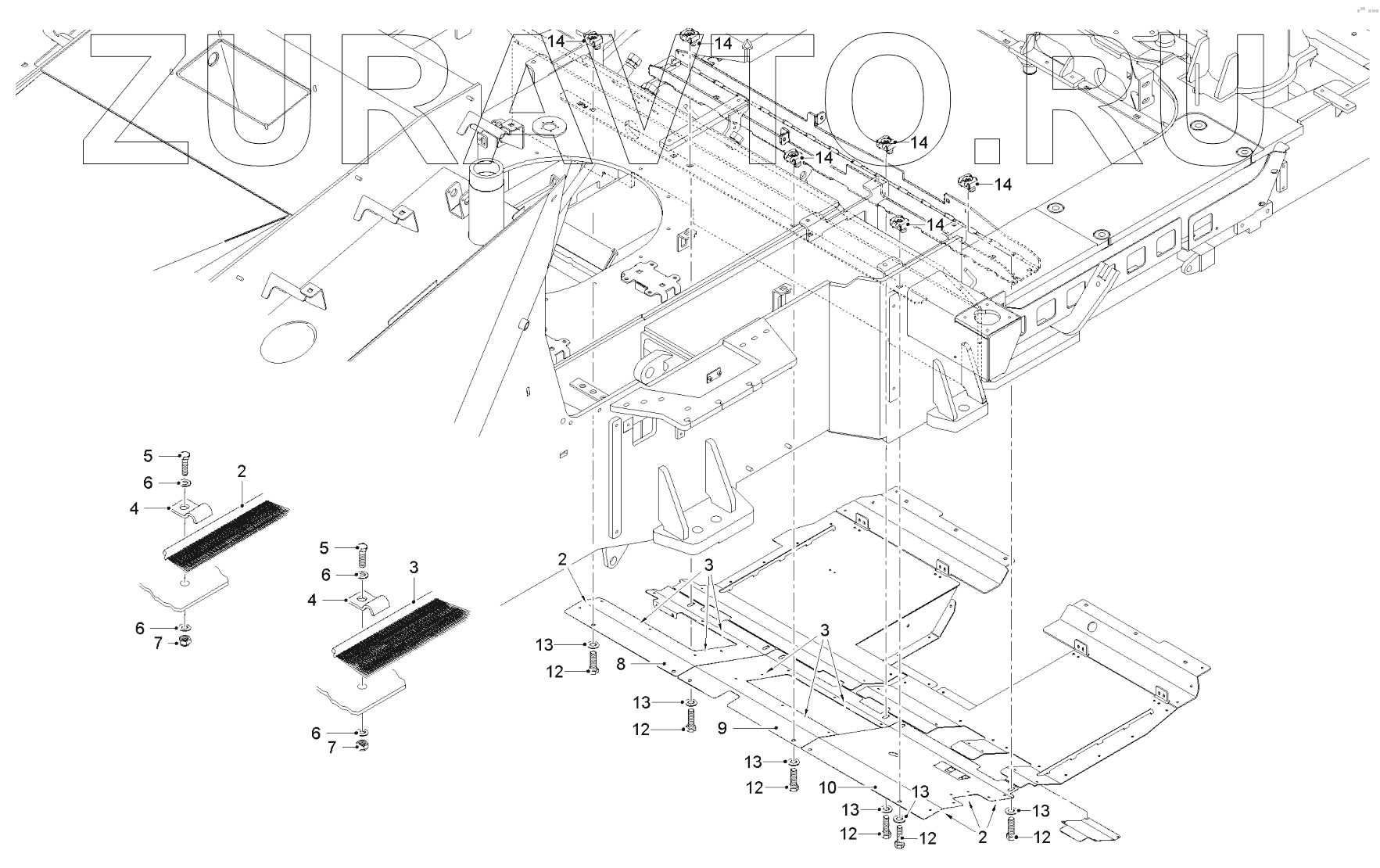 ZURAVTO.RU

14
14
14
14
14
14

5
6
2
4
6
7

5
6
3
4
6
7

2
3
3
13
12
8
13
12
9
13
12
10
13
13
12
12
2
13
12